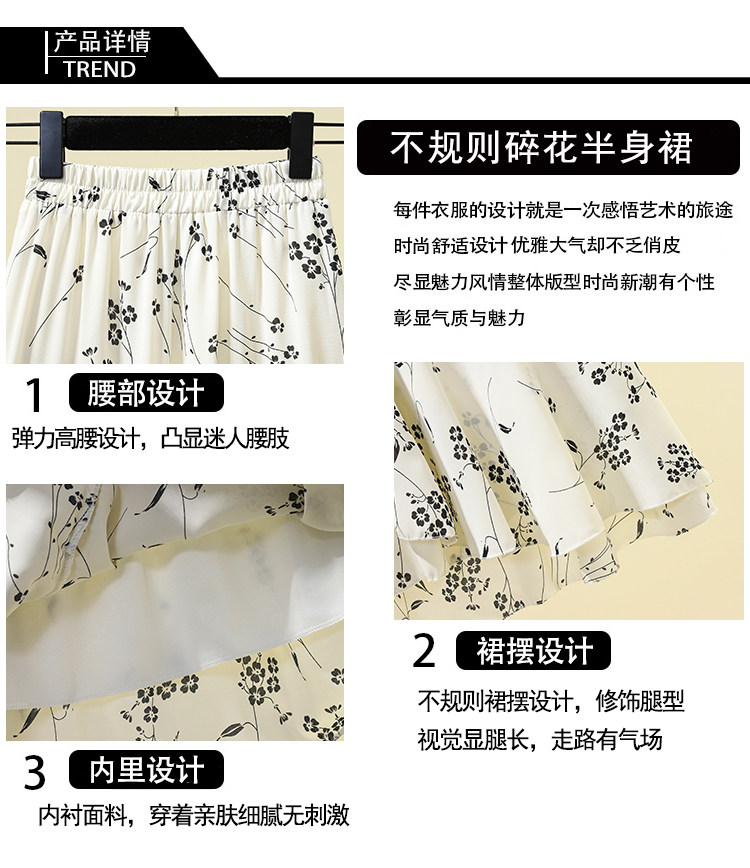 产品详情
TREND

不规则碎花半身裙

每件衣服的设计就是一次感悟艺术的旅途
时尚舒适设计 优雅大气却不乏俏皮
尽显魅力风情整体版型时尚新潮有个性
彰显气质与魅力

1 腰部设计
弹力高腰设计，凸显迷人腰肢

2 裙摆设计
不规则裙摆设计，修饰腿型
视觉显腿长，走路有气场

3 内里设计
内衬面料，穿着亲肤细腻无刺激