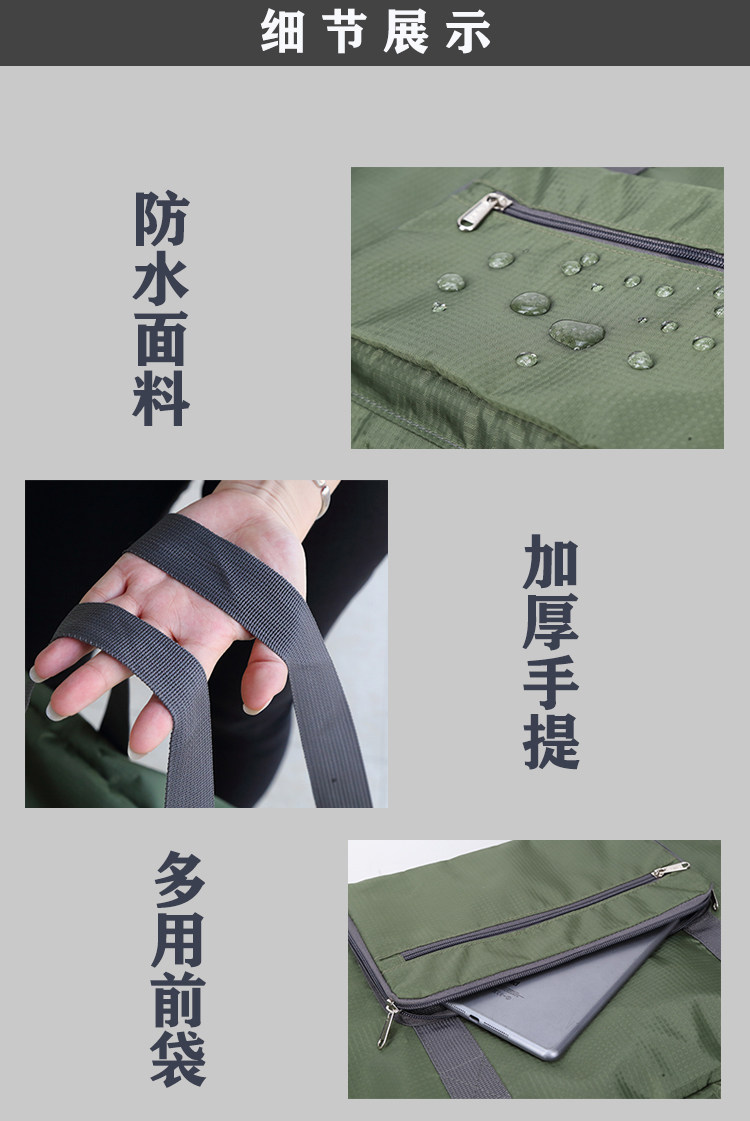 细节展示

防水面料

加厚手提

多用前袋