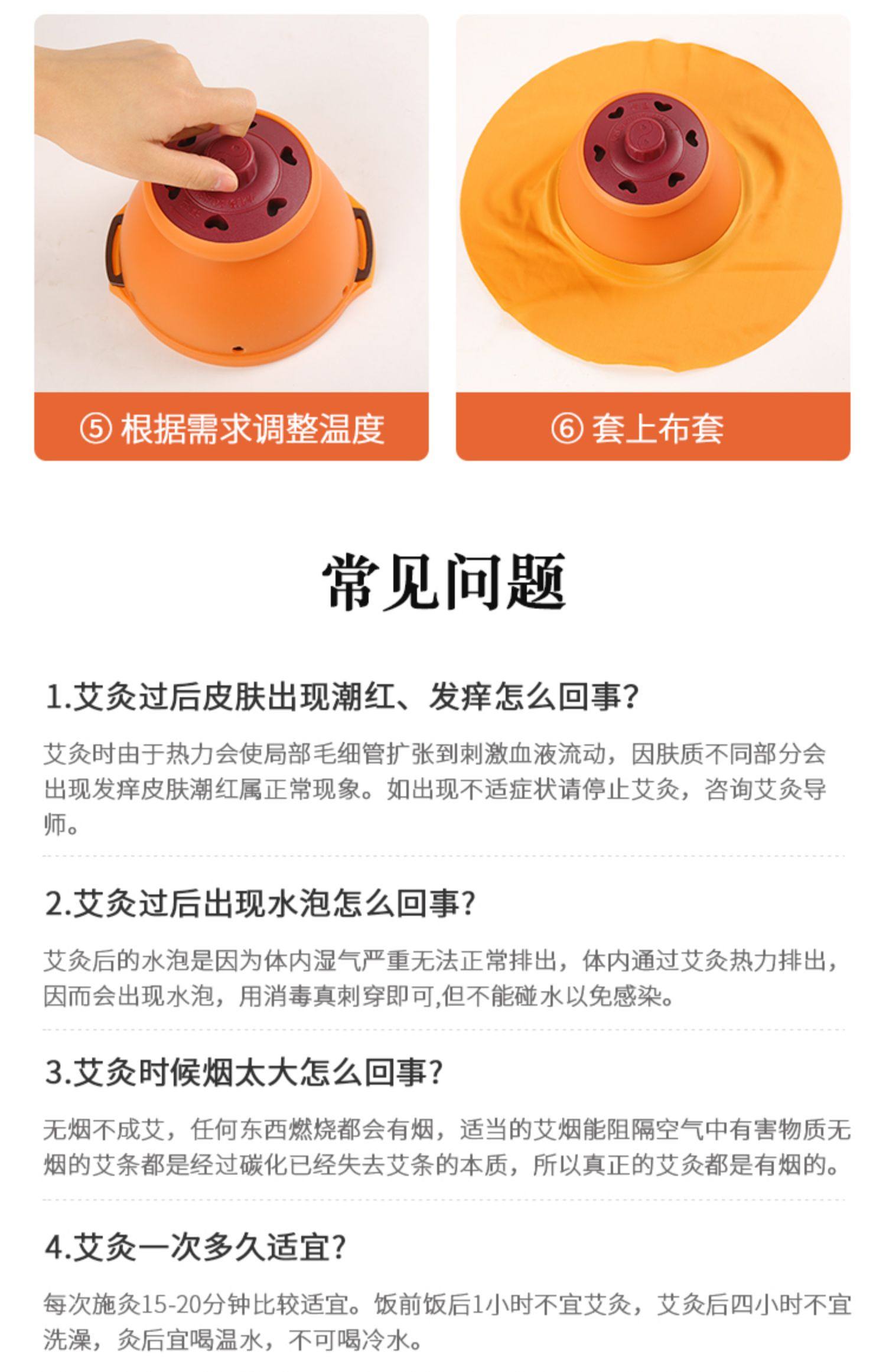 ⑤ 根据需求调整温度

⑥ 套上布套

常见问题

1.艾灸过后皮肤出现潮红、发痒怎么回事?

艾灸时由于热力会使局部毛细管扩张到刺激血液流动，因肤质不同部分会出现发痒皮肤潮红属正常现象。如出现不适症状请停止艾灸，咨询艾灸导师。

2.艾灸过后出现水泡怎么回事?

艾灸后的水泡是因为体内湿气严重无法正常排出，体内通过艾灸热力排出，因而会出现水泡，用消毒真刺穿即可,但不能碰水以免感染。

3.艾灸时候烟太大怎么回事?

无烟不成艾，任何东西燃烧都会有烟，适当的艾烟能阻隔空气中有害物质无烟的艾条都是经过碳化已经失去艾条的本质，所以真正的艾灸都是有烟的。

4.艾灸一次多久适宜?

每次施灸15-20分钟比较适宜。饭前饭后1小时不宜艾灸，艾灸后四小时不宜洗澡，灸后宜喝温水，不可喝冷水。