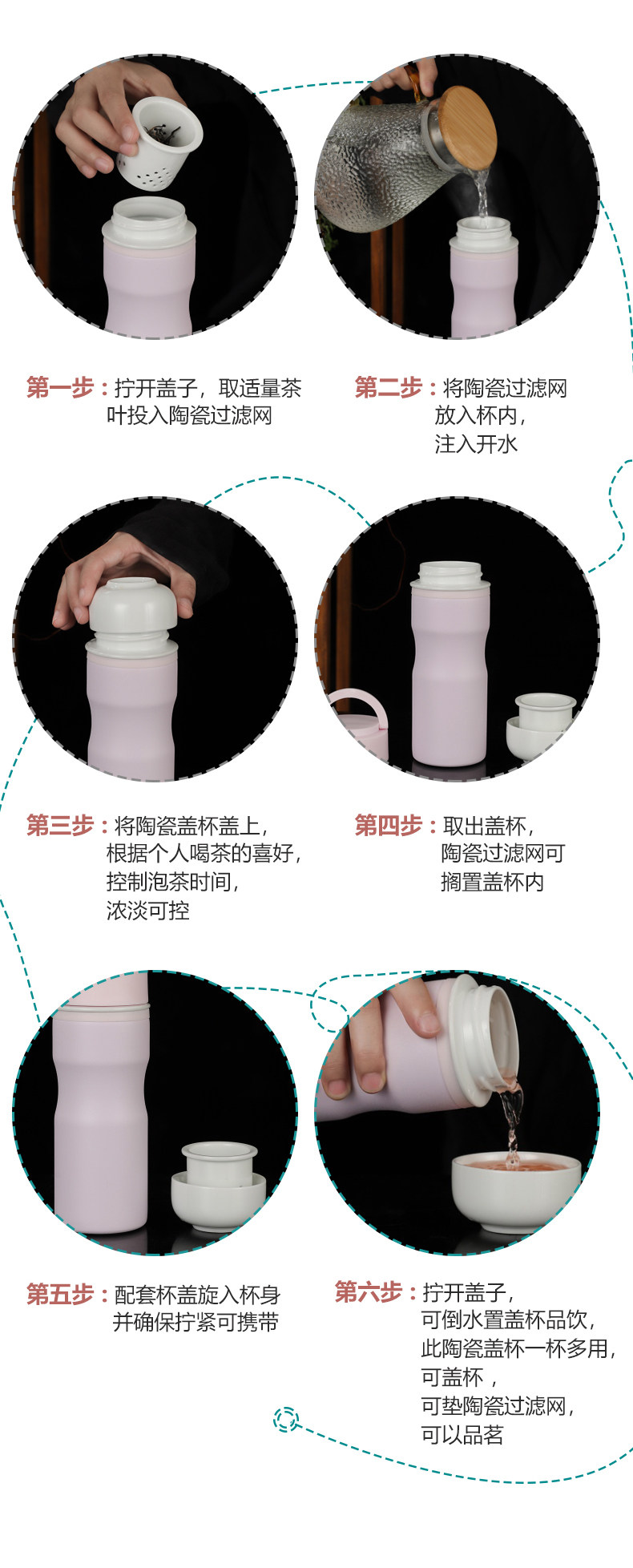 第一步：拧开盖子，取适量茶叶投入陶瓷过滤网

第二步：将陶瓷过滤网放入杯内，注入开水

第三步：将陶瓷盖杯盖上，根据个人喝茶的喜好，控制泡茶时间，浓淡可控

第四步：取出盖杯，陶瓷过滤网可搁置盖杯内

第五步：配套杯盖旋入杯身并确保拧紧可携带

第六步：拧开盖子，可倒水置盖杯品饮，此陶瓷盖杯一杯多用，可盖杯，可垫陶瓷过滤网，可以品茗