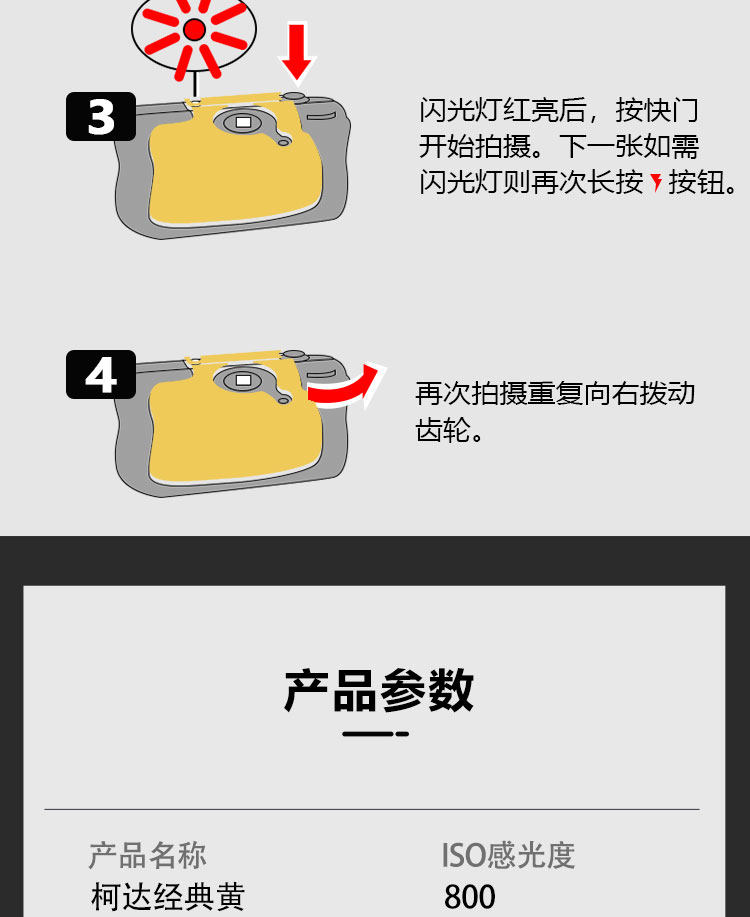 3

闪光灯红亮后，按快门开始拍摄。下一张如需闪光灯则再次长按按钮。

4

再次拍摄重复向右拨动齿轮。

产品参数

产品名称
柯达经典黄

ISO感光度
800