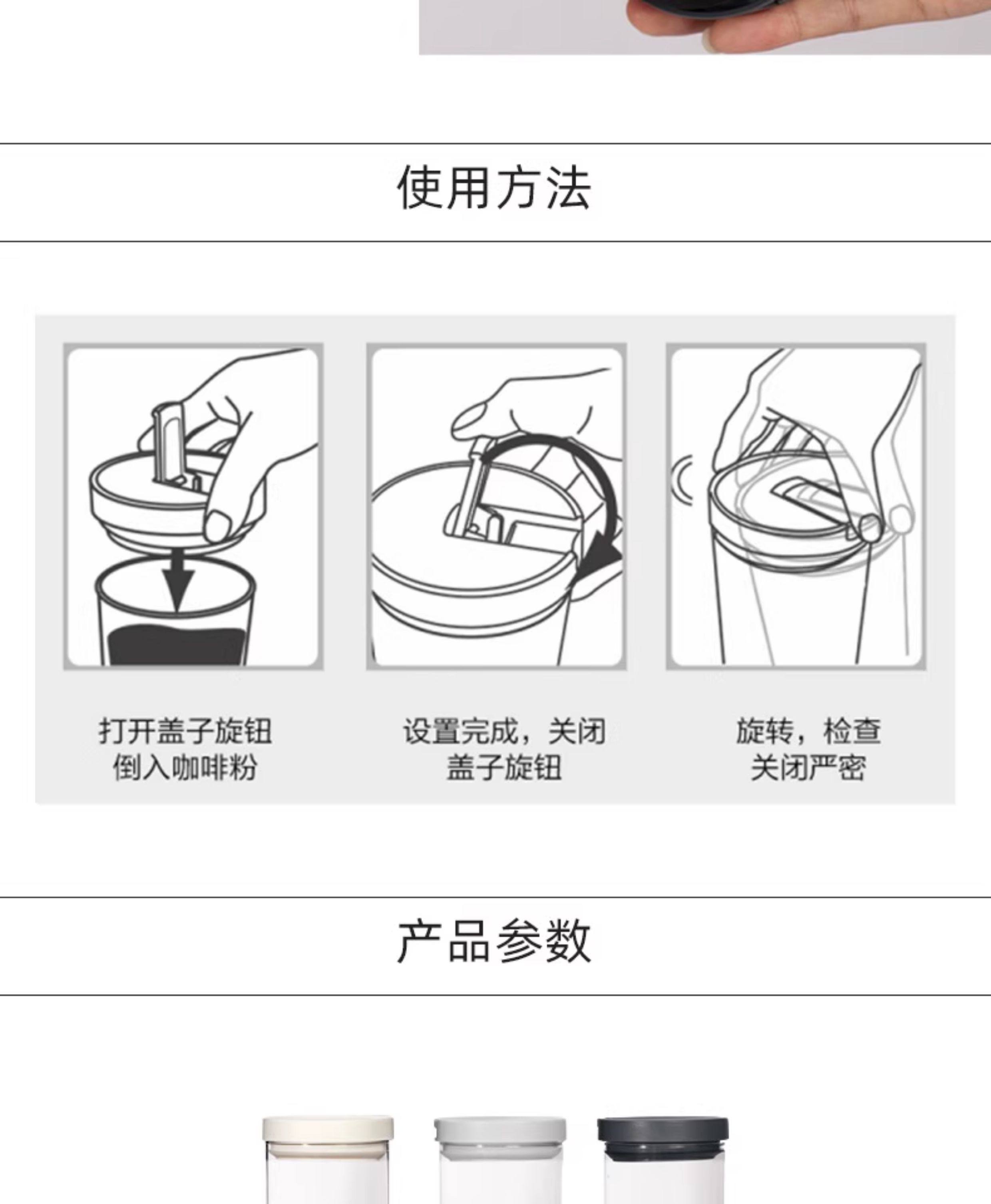 使用方法

打开盖子旋钮
倒入咖啡粉

设置完成，关闭
盖子旋钮

旋转，检查
关闭严密

产品参数