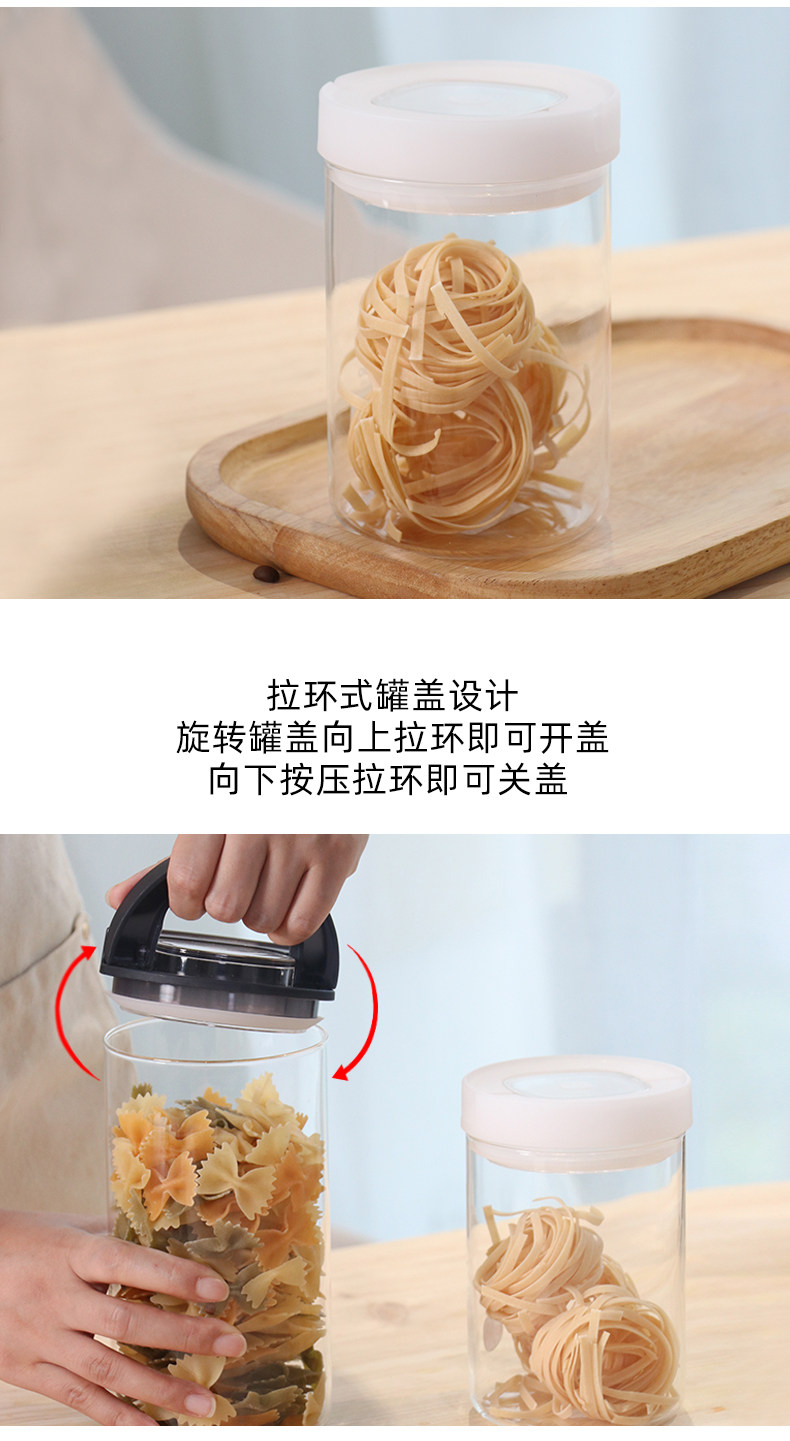 拉环式罐盖设计
旋转罐盖向上拉环即可开盖
向下按压拉环即可关盖