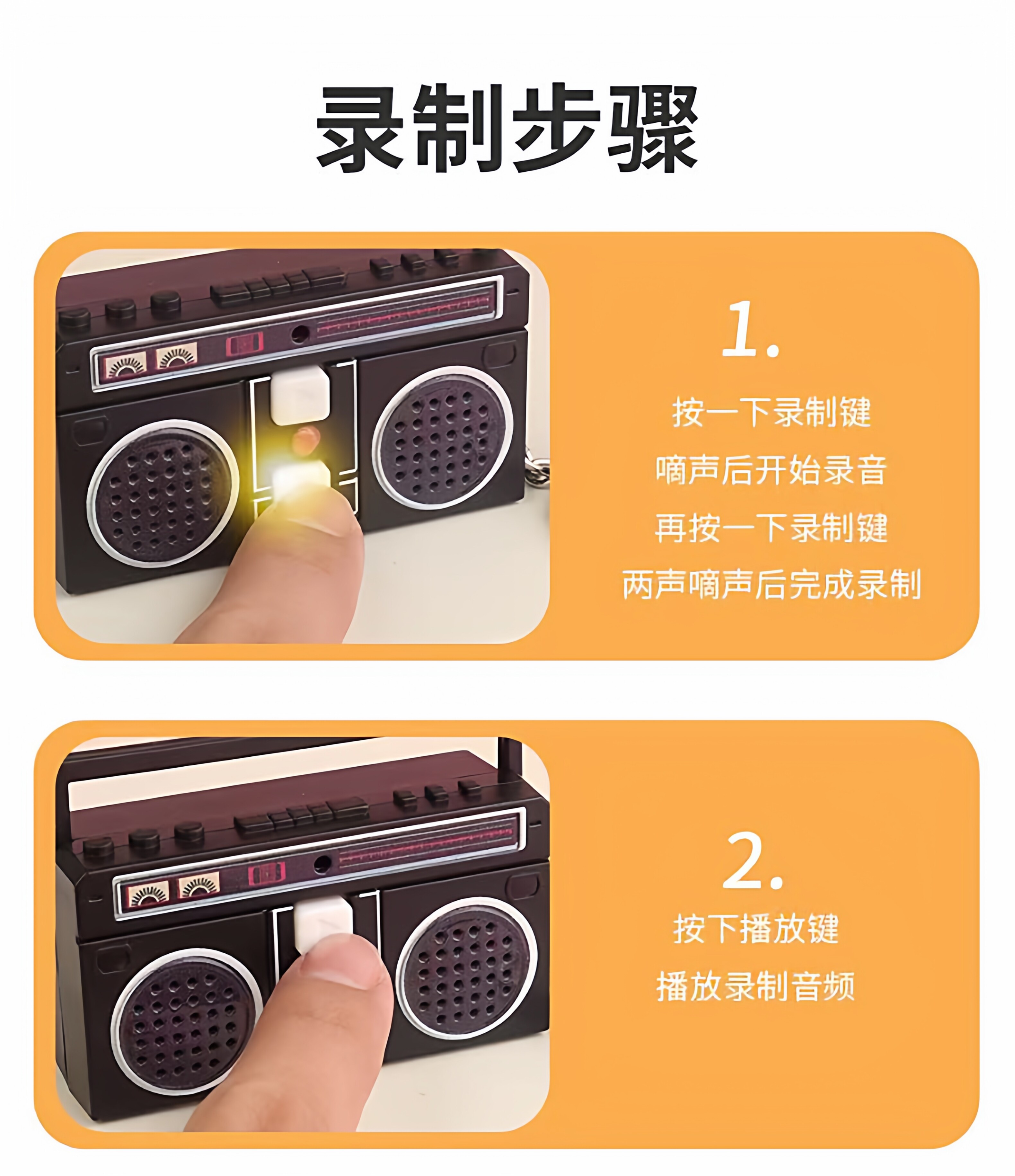 录制步骤

1.

按一下录制键
嘀声后开始录音
再按一下录制键
两声嘀声后完成录制

2.

按下播放键
播放录制音频