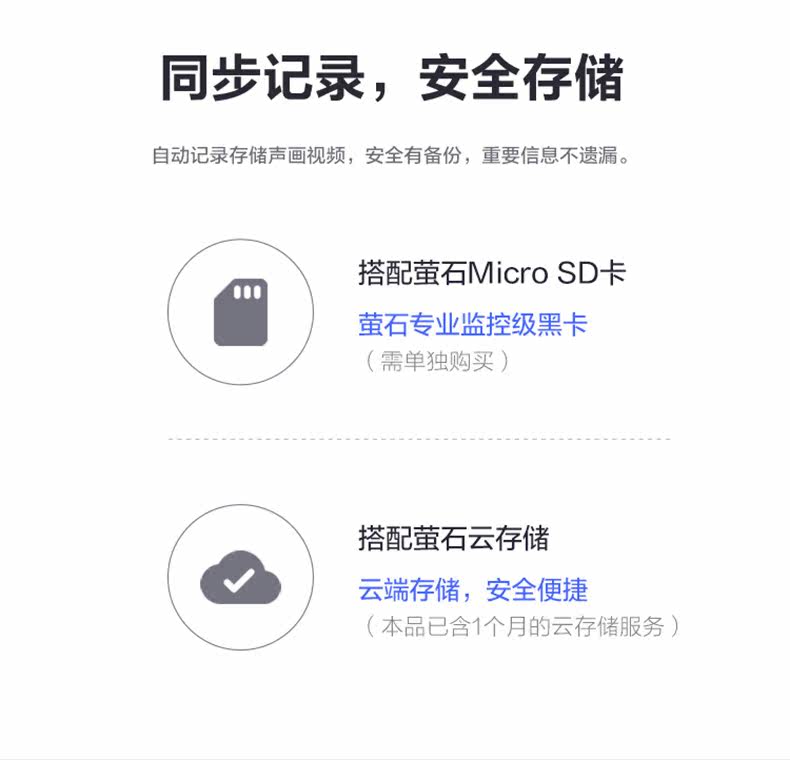 同步记录，安全存储

自动记录存储声画视频，安全有备份，重要信息不遗漏。

搭配萤石Micro SD卡

萤石专业监控级黑卡

（需单独购买）

搭配萤石云存储

云端存储，安全便捷

（本品已含1个月的云存储服务）