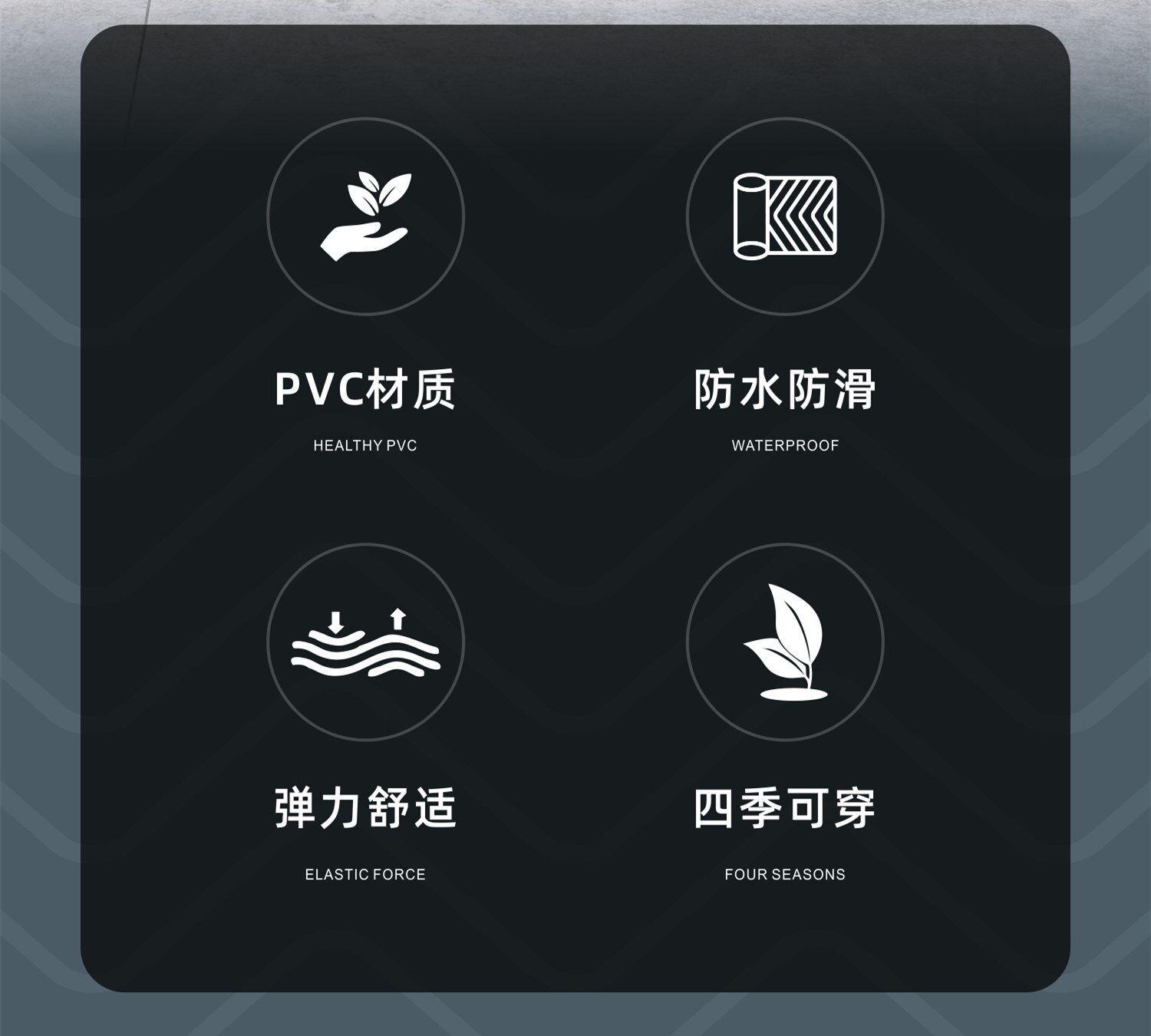 PVC材质

HEALTHY PVC

防水防滑

WATERPROOF

弹力舒适

ELASTIC FORCE

四季可穿

FOUR SEASONS