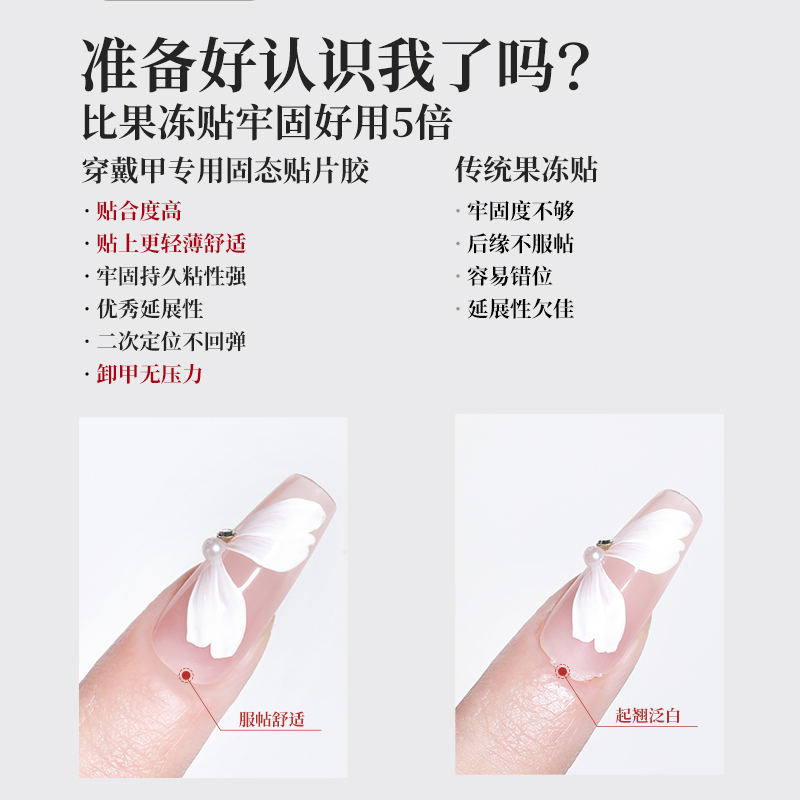 准备好认识我了吗?

比果冻贴牢固好用5倍

穿戴甲专用固态贴片胶

· 贴合度高
· 贴上更轻薄舒适
· 牢固持久粘性强
· 优秀延展性
· 二次定位不回弹
· 卸甲无压力

传统果冻贴

· 牢固度不够
· 后缘不服帖
· 容易错位
· 延展性欠佳

服帖舒适

起翘泛白