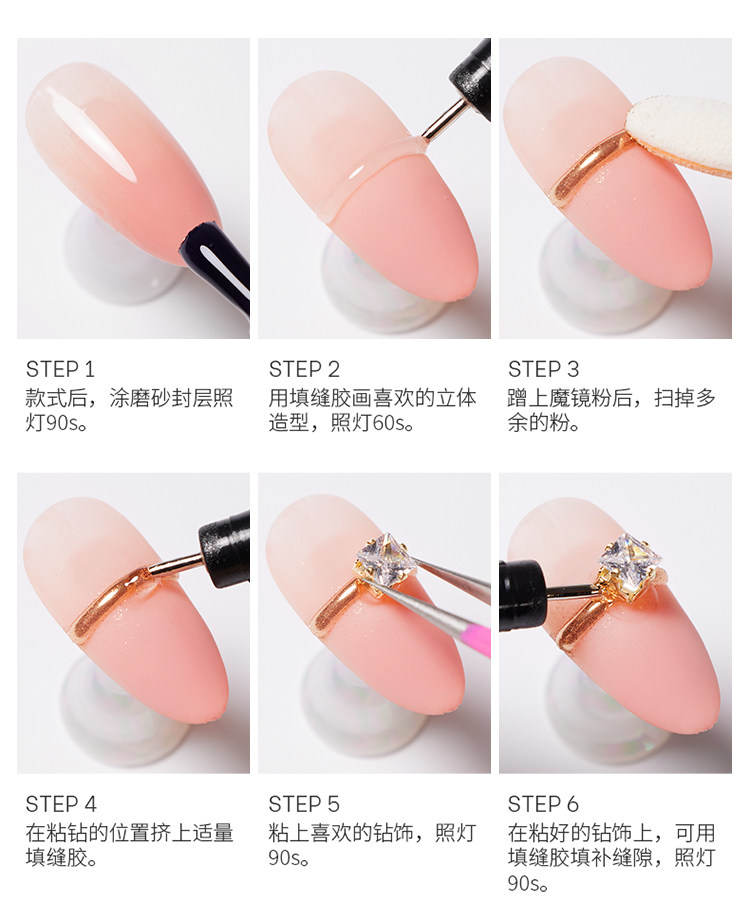 STEP 1
款式后，涂磨砂封层照灯90s。

STEP 2
用填缝胶画喜欢的立体造型，照灯60s。

STEP 3
蹭上魔镜粉后，扫掉多余的粉。

STEP 4
在粘钻的位置挤上适量填缝胶。

STEP 5
粘上喜欢的钻饰，照灯90s。

STEP 6
在粘好的钻饰上，可用填缝胶填补缝隙，照灯90s。