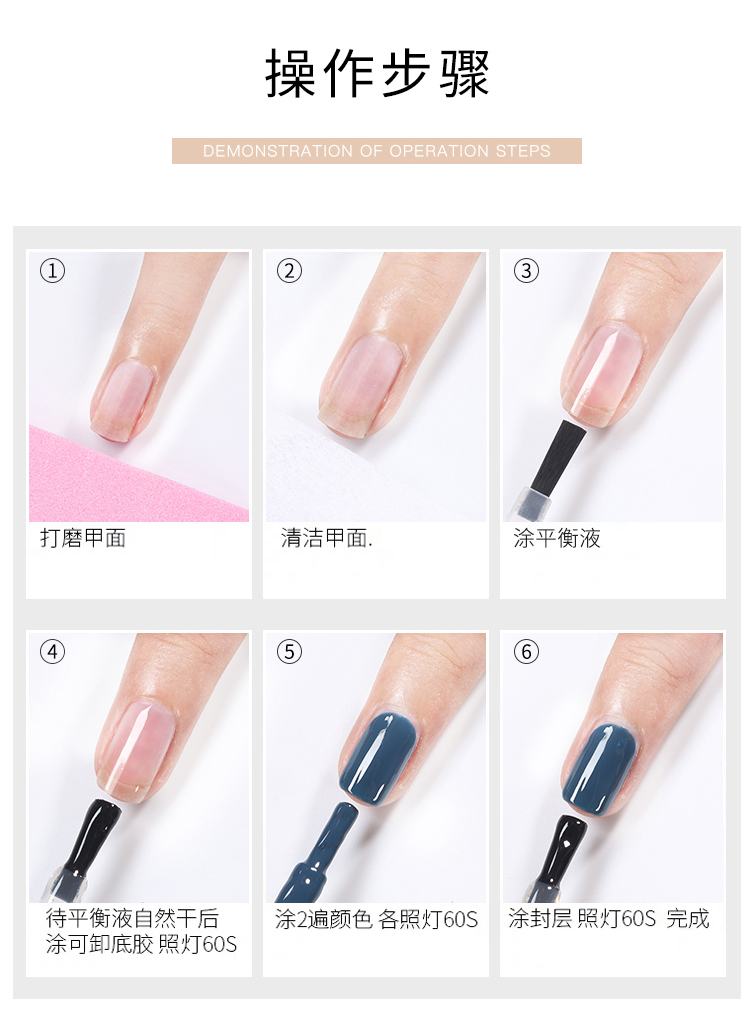 操作步骤

DEMONSTRATION OF OPERATION STEPS

①
打磨甲面

②
清洁甲面.

③
涂平衡液

④
待平衡液自然干后
涂可卸底胶 照灯60S

⑤
涂2遍颜色 各照灯60S

⑥
涂封层 照灯60S 完成