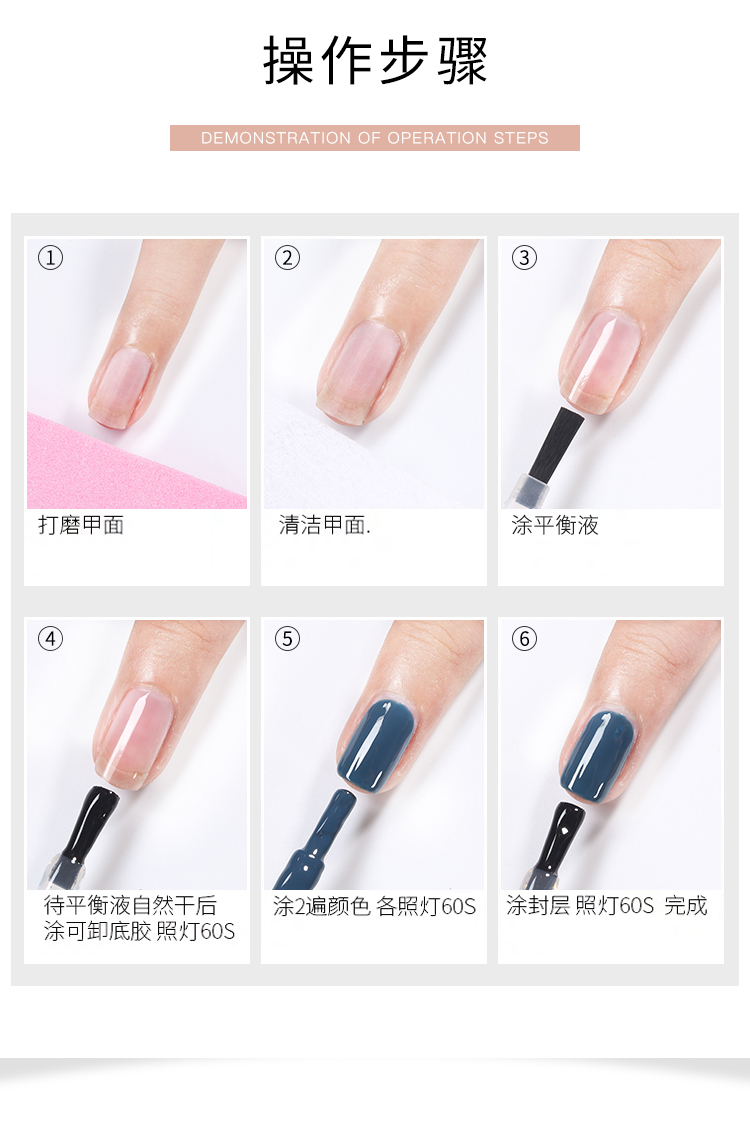 操作步骤

DEMONSTRATION OF OPERATION STEPS

①
打磨甲面

②
清洁甲面.

③
涂平衡液

④
待平衡液自然干后
涂可卸底胶 照灯60S

⑤
涂2遍颜色 各照灯60S

⑥
涂封层 照灯60S 完成