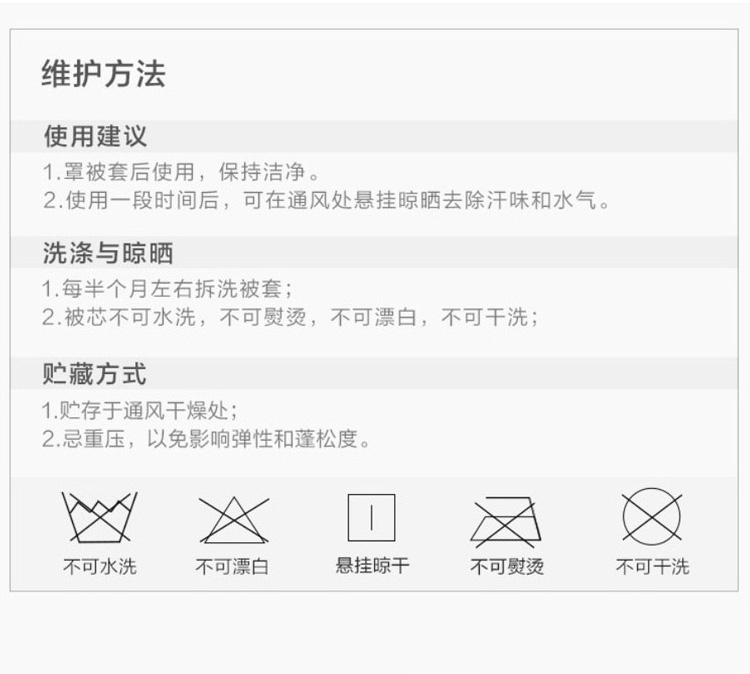 维护方法

使用建议

1.罩被套后使用，保持洁净。
2.使用一段时间后，可在通风处悬挂晾晒去除汗味和水气。

洗涤与晾晒

1.每半个月左右拆洗被套；
2.被芯不可水洗，不可熨烫，不可漂白，不可干洗；

贮藏方式

1.贮存于通风干燥处；
2.忌重压，以免影响弹性和蓬松度。

不可水洗 不可漂白 悬挂晾干 不可熨烫 不可干洗