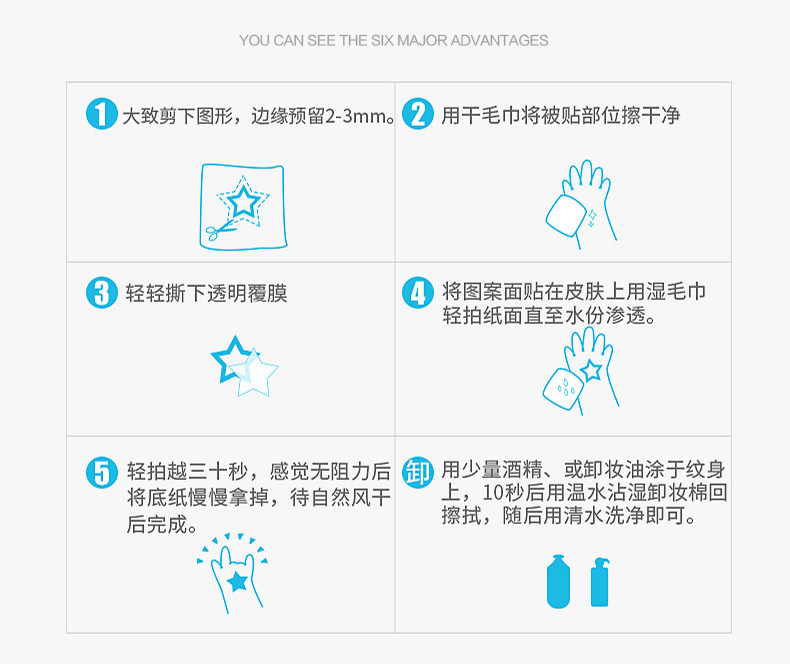 YOU CAN SEE THE SIX MAJOR ADVANTAGES

1 大致剪下图形，边缘预留2-3mm。

2 用干毛巾将被贴部位擦干净

3 轻轻撕下透明覆膜

4 将图案面贴在皮肤上用湿毛巾轻拍纸面直至水份渗透。

5 轻拍越三十秒，感觉无阻力后将底纸慢慢拿掉，待自然风干后完成。

卸 用少量酒精、或卸妆油涂于纹身上，10秒后用温水沾湿卸妆棉回擦拭，随后用清水洗净即可。