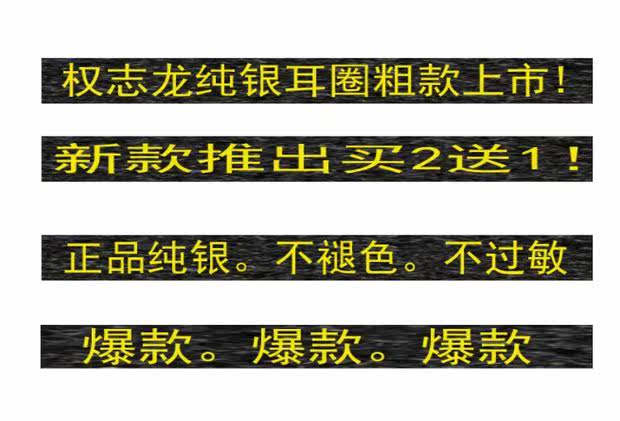 权志龙纯银耳圈粗款上市!

新款推出买2送1!

正品纯银。不褪色。不过敏

爆款。爆款。爆款