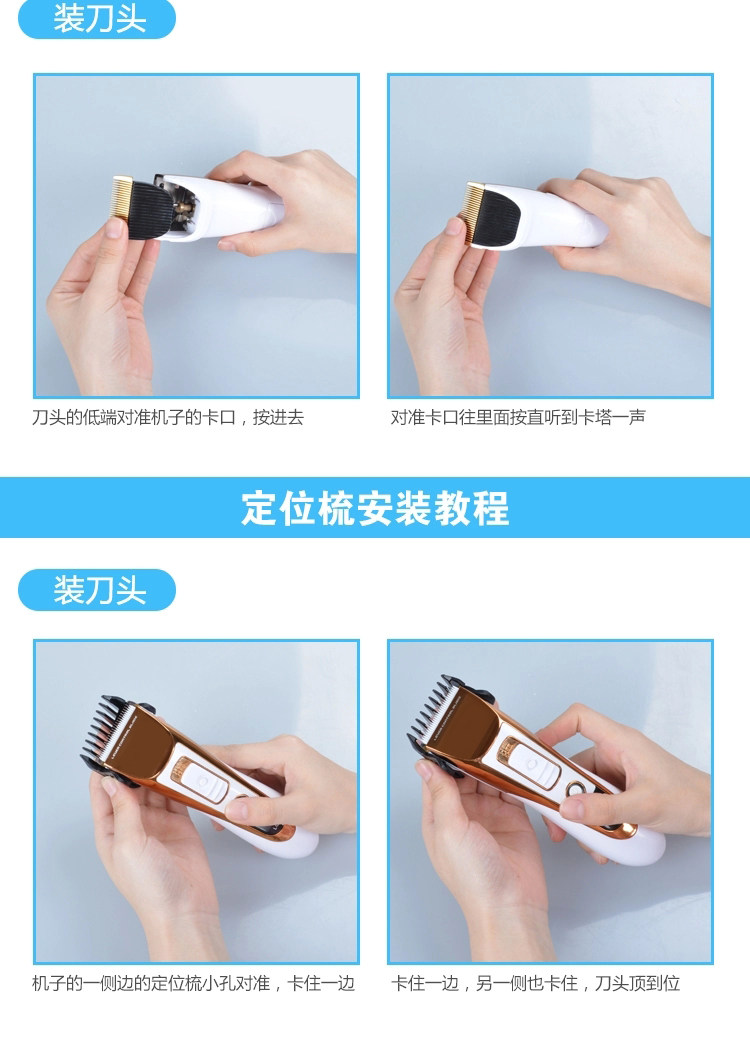 装刀头

刀头的低端对准机子的卡口，按进去

对准卡口往里面按直听到卡塔一声

定位梳安装教程

装刀头

机子的一侧边的定位梳小孔对准，卡住一边

卡住一边，另一侧也卡住，刀头顶到位