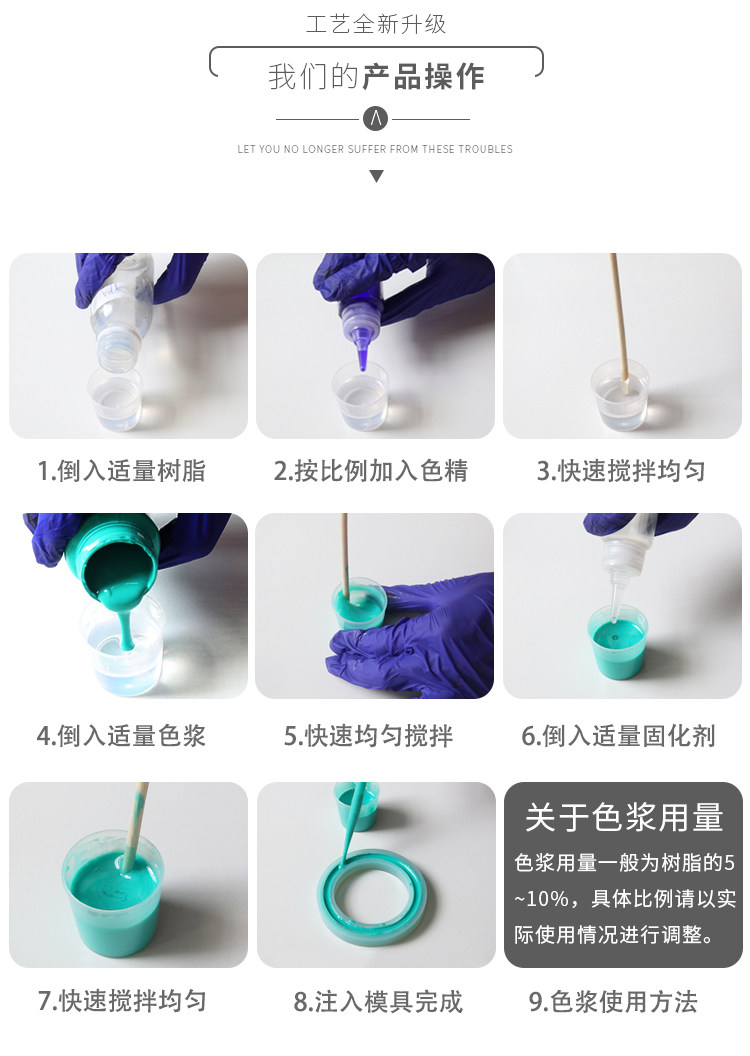 工艺全新升级

我们的产品操作

LET YOU NO LONGER SUFFER FROM THESE TROUBLES

1.倒入适量树脂

2.按比例加入色精

3.快速搅拌均匀

4.倒入适量色浆

5.快速均匀搅拌

6.倒入适量固化剂

7.快速搅拌均匀

8.注入模具完成

关于色浆用量

色浆用量一般为树脂的5~10%，具体比例请以实际使用情况进行调整。

9.色浆使用方法