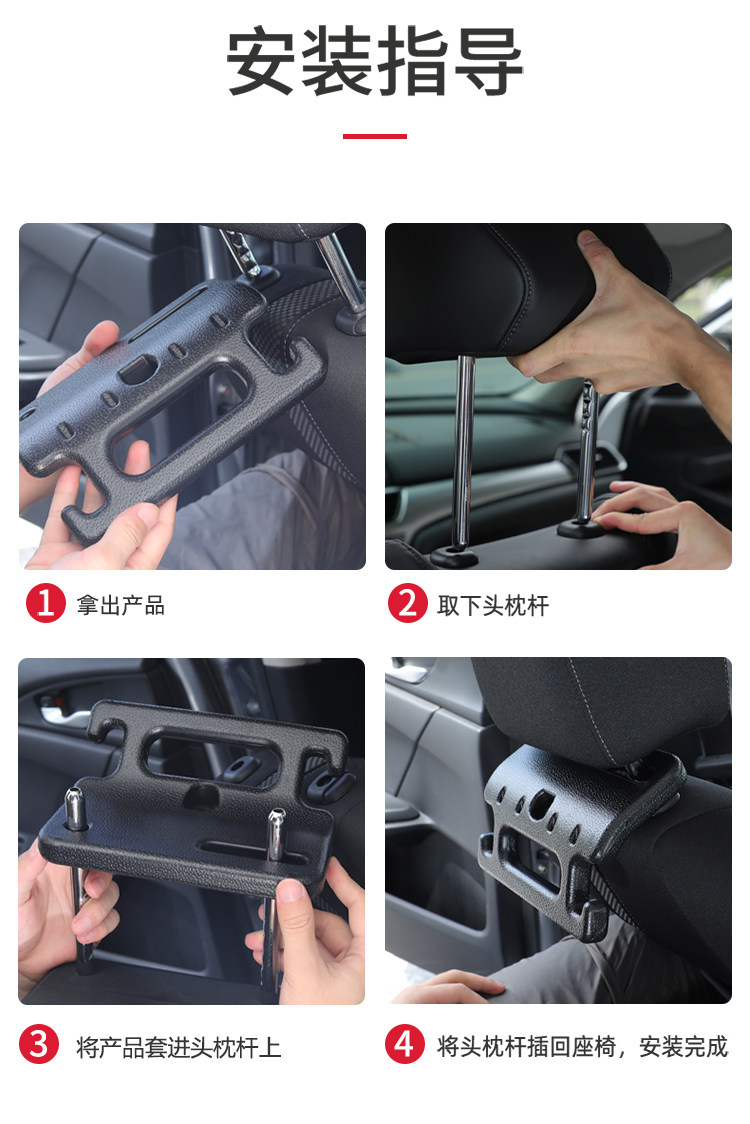 安装指导

1 拿出产品

2 取下头枕杆

3 将产品套进头枕杆上

4 将头枕杆插回座椅，安装完成