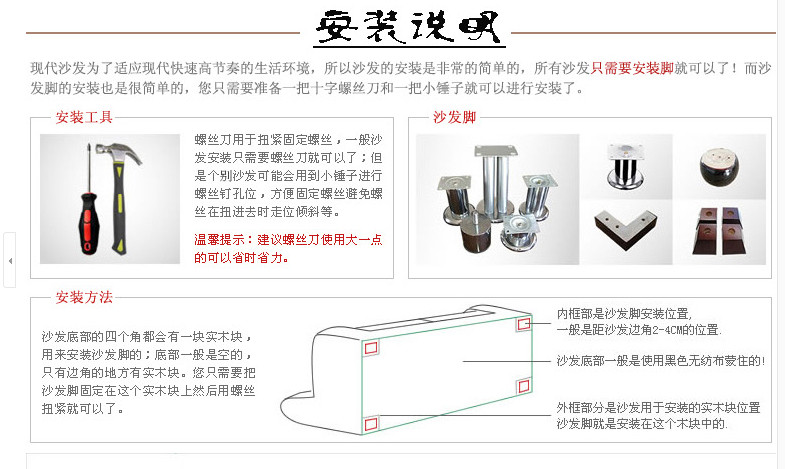 安装说明

现代沙发为了适应现代快速高节奏的生活环境，所以沙发的安装是非常的简单的，所有沙发只需要安装脚就可以了！而沙发脚的安装也是很简单的，您只需要准备一把十字螺丝刀和一把小锤子就可以进行安装了。

安装工具

螺丝刀用于扭紧固定螺丝，一般沙发安装只需要螺丝刀就可以了；但是个别沙发可能会用到小锤子进行螺丝钉孔位，方便固定螺丝避免螺丝在扭进去时走位倾斜等。

温馨提示：建议螺丝刀使用大一点的可以省时省力。

沙发脚

安装方法

沙发底部的四个角都会有一块实木块，用来安装沙发脚的；底部一般是空的，只有边角的地方有实木块。您只需要把沙发脚固定在这个实木块上然后用螺丝扭紧就可以了。

内框部是沙发脚安装位置，一般是距沙发边角2-4CM的位置.

沙发底部一般是使用黑色无纺布蒙住的！

外框部分是沙发用于安装的实木块位置沙发脚就是安装在这个木块中的.