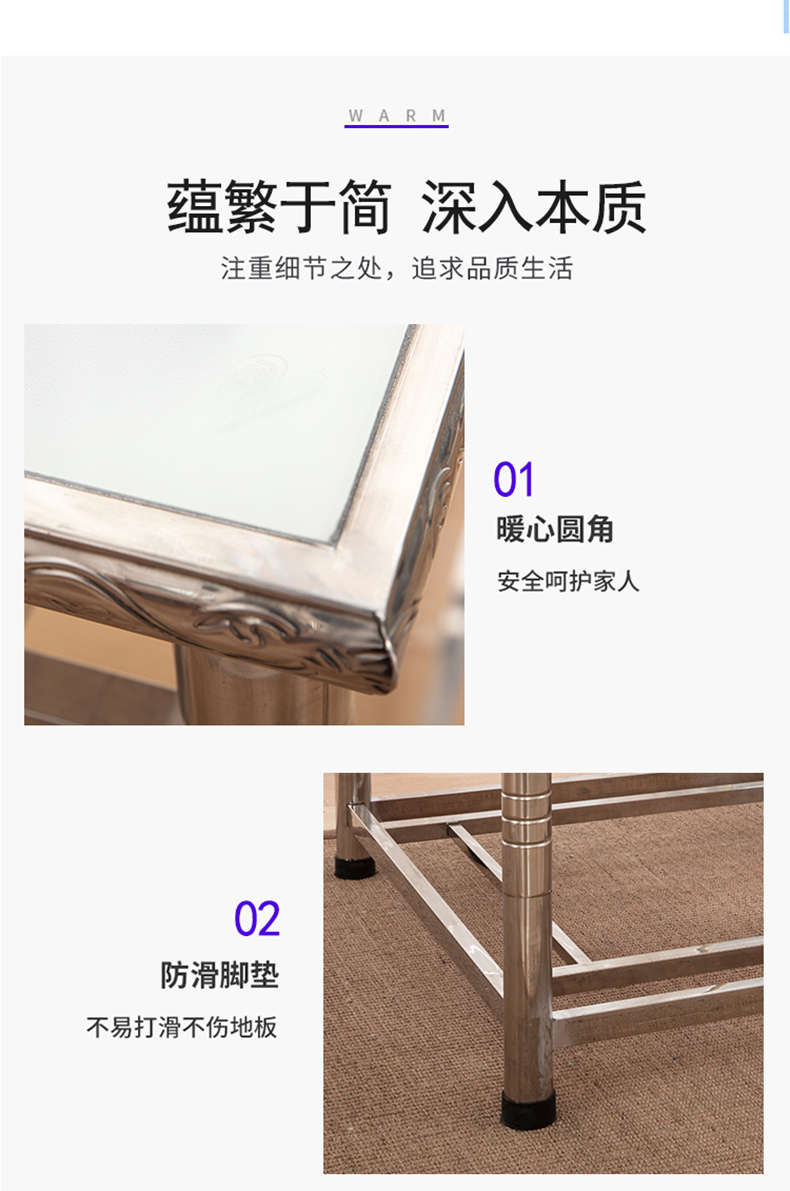 WARM

蕴繁于简 深入本质

注重细节之处，追求品质生活

01

暖心圆角

安全呵护家人

02

防滑脚垫

不易打滑不伤地板