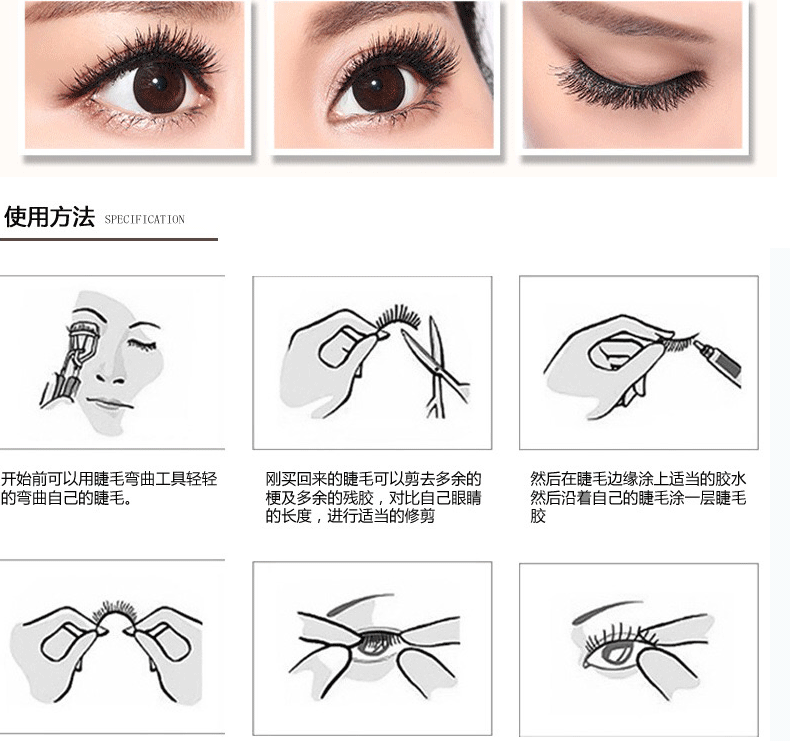 使用方法 SPECIFICATION

开始前可以用睫毛弯曲工具轻轻的弯曲自己的睫毛。

刚买回来的睫毛可以剪去多余的梗及多余的残胶，对比自己眼睛的长度，进行适当的修剪

然后在睫毛边缘涂上适当的胶水然后沿着自己的睫毛涂一层睫毛胶