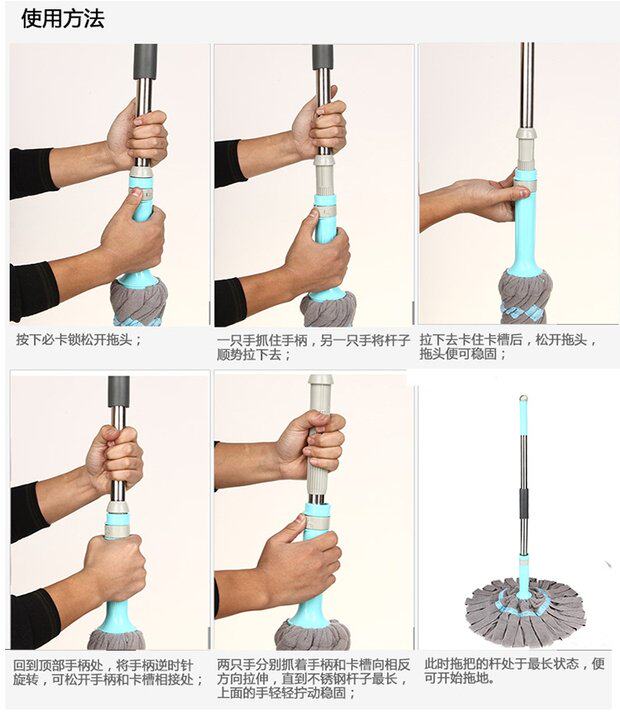 使用方法

按下必卡锁松开拖头；

一只手抓住手柄，另一只手将杆子顺势拉下去；

拉下去卡住卡槽后，松开拖头，拖头便可稳固；

回到顶部手柄处，将手柄逆时针旋转，可松开手柄和卡槽相接处；

两只手分别抓着手柄和卡槽向相反方向拉伸，直到不锈钢杆子最长，上面的手轻轻拧动稳固；

此时拖把的杆处于最长状态，便可开始拖地。