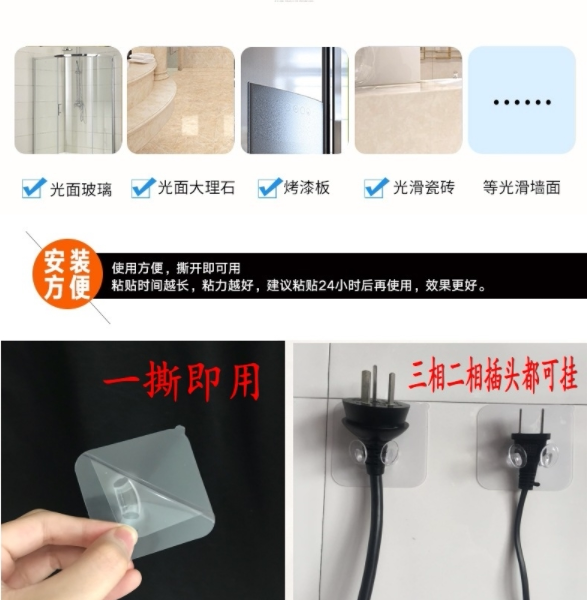 ......

光面玻璃 光面大理石 烤漆板 光滑瓷砖 等光滑墙面

安装方便

使用方便，撕开即可用
粘贴时间越长，粘力越好，建议粘贴24小时后再使用，效果更好。

一撕即用

三相二相插头都可挂