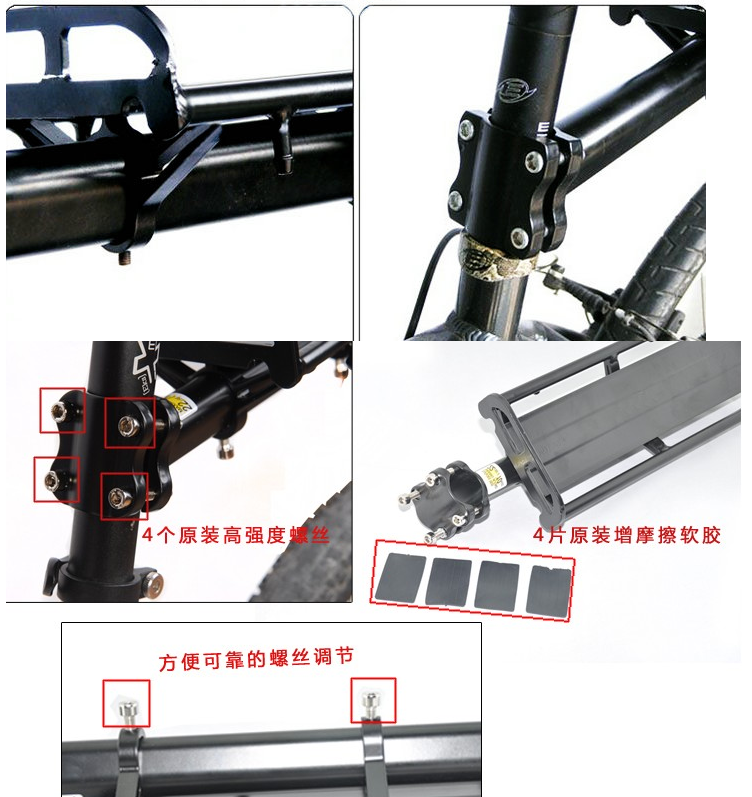 4个原装高强度螺丝

4片原装增摩擦软胶

方便可靠的螺丝调节