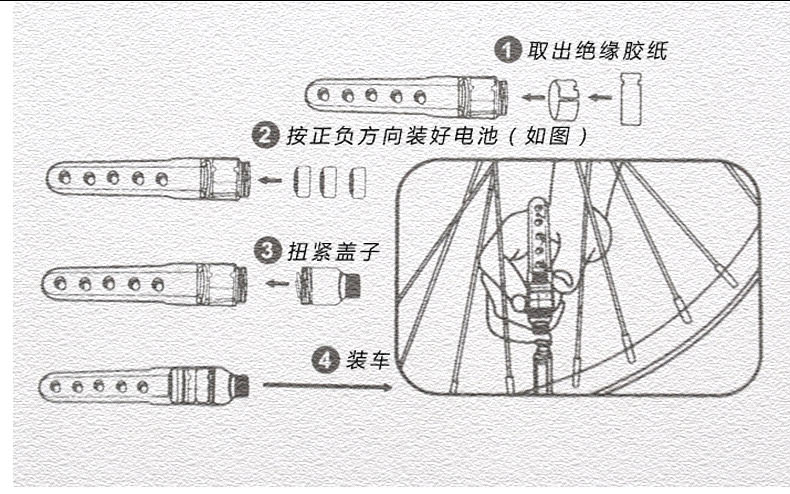 1 取出绝缘胶纸

2 按正负方向装好电池（如图）

3 扭紧盖子

4 装车