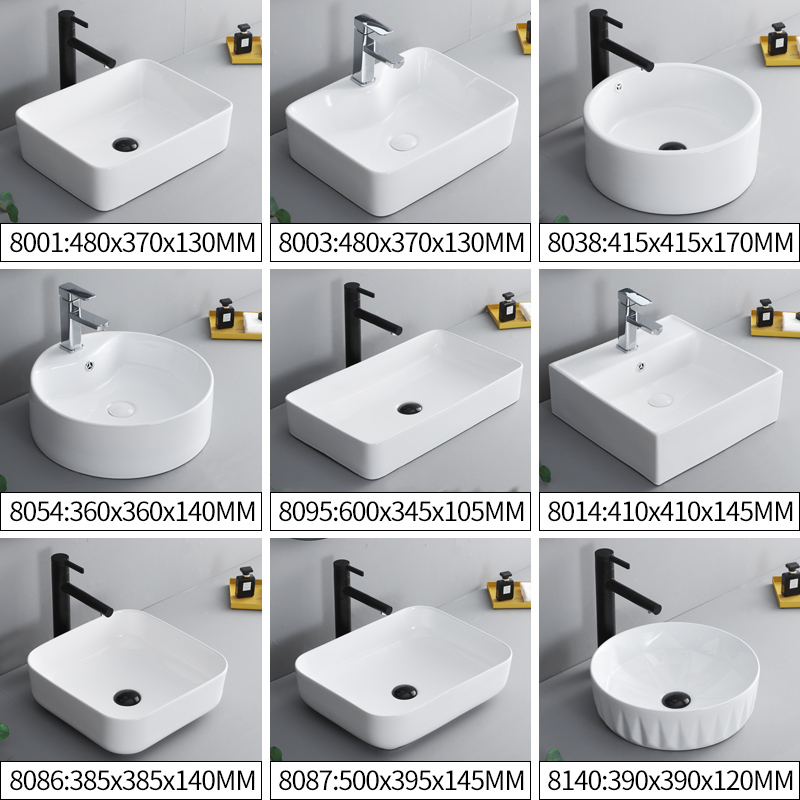 8001:480x370x130MM

8003:480x370x130MM

8038:415x415x170MM

8054:360x360x140MM

8095:600x345x105MM

8014:410x410x145MM

8086:385x385x140MM

8087:500x395x145MM

8140:390x390x120MM