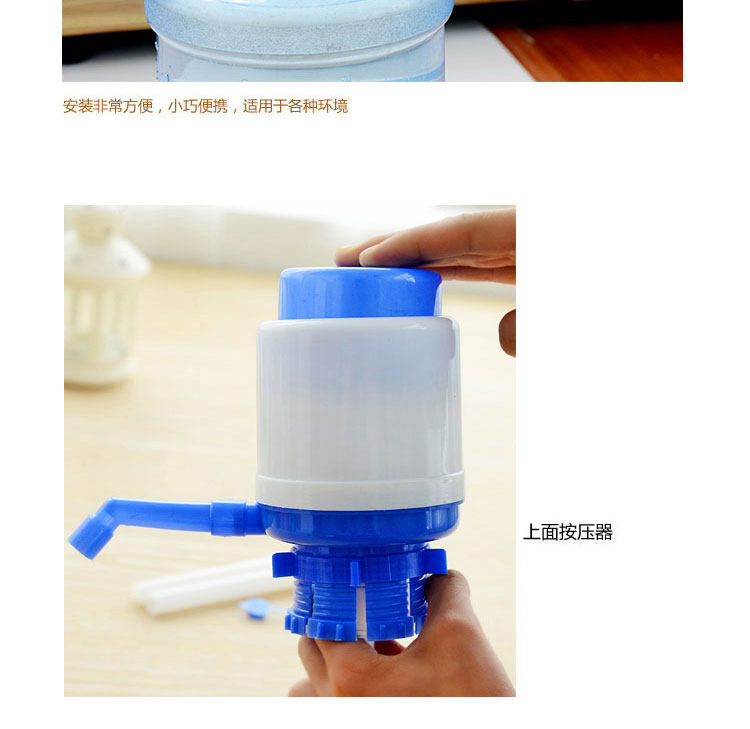 安装非常方便，小巧便携，适用于各种环境

上面按压器