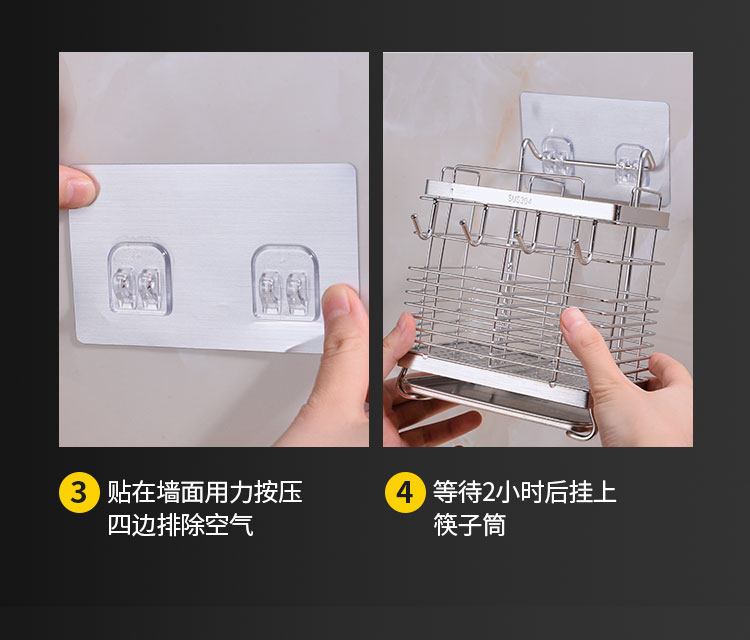 SUS304

3 贴在墙面用力按压四边排除空气

4 等待2小时后挂上筷子筒