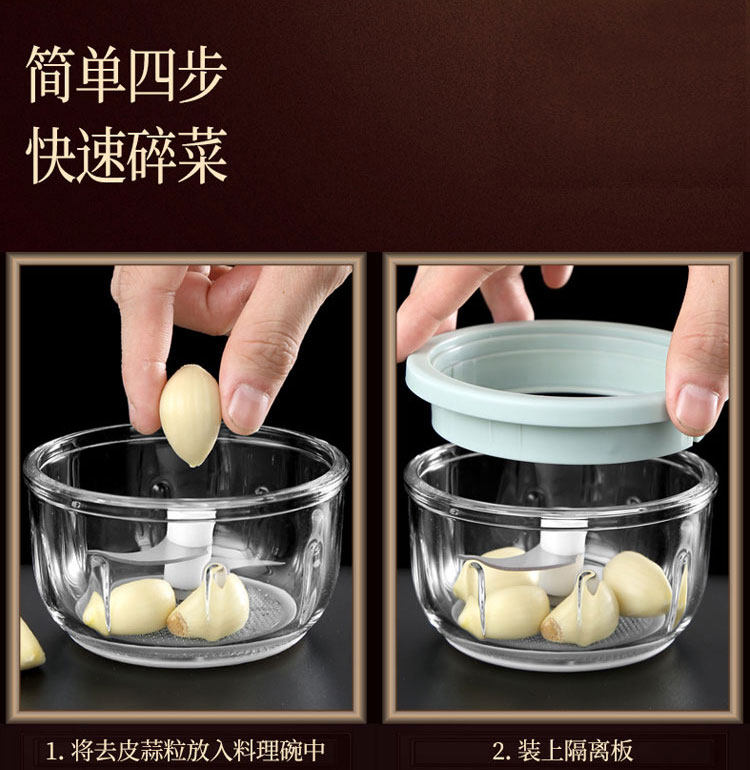 简单四步
快速碎菜

1. 将去皮蒜粒放入料理碗中

2. 装上隔离板