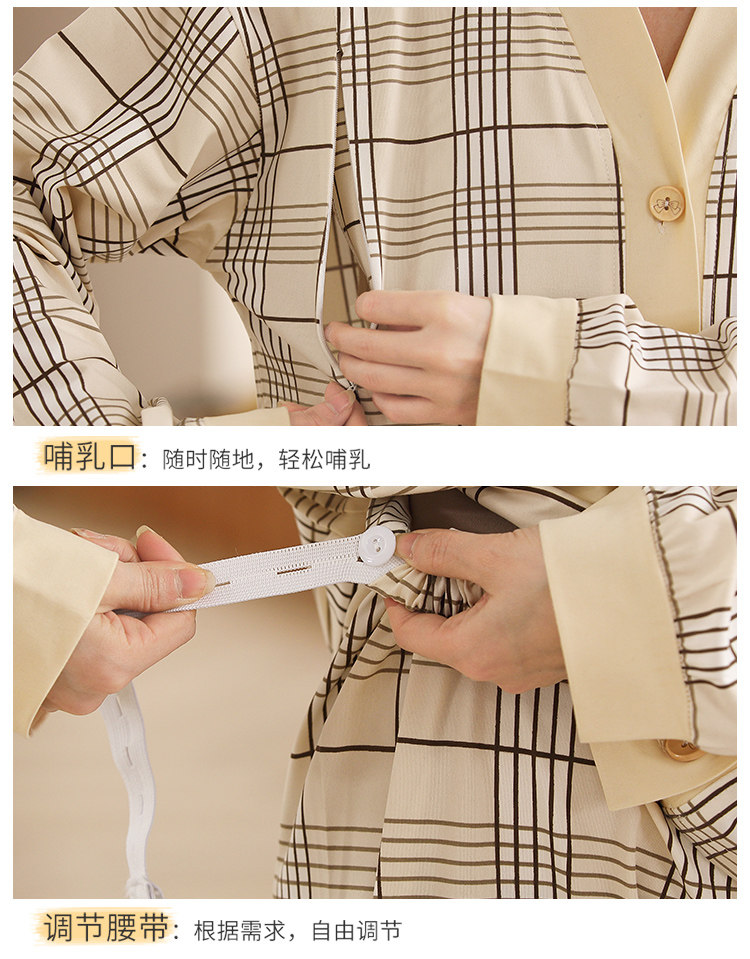 哺乳口：随时随地，轻松哺乳

调节腰带：根据需求，自由调节