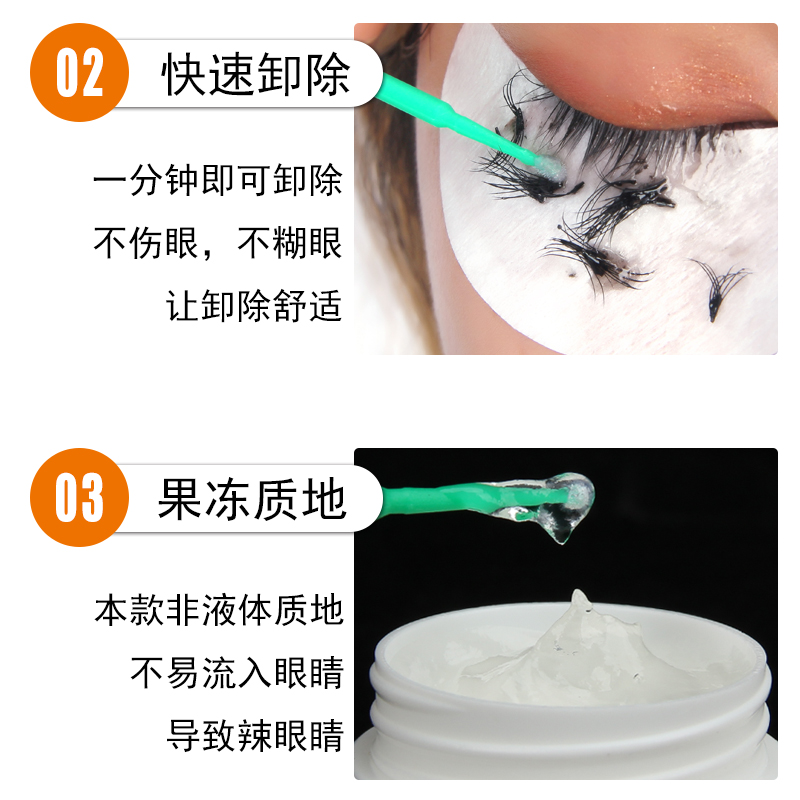 02 快速卸除

一分钟即可卸除
不伤眼，不糊眼
让卸除舒适

03 果冻质地

本款非液体质地
不易流入眼睛
导致辣眼睛