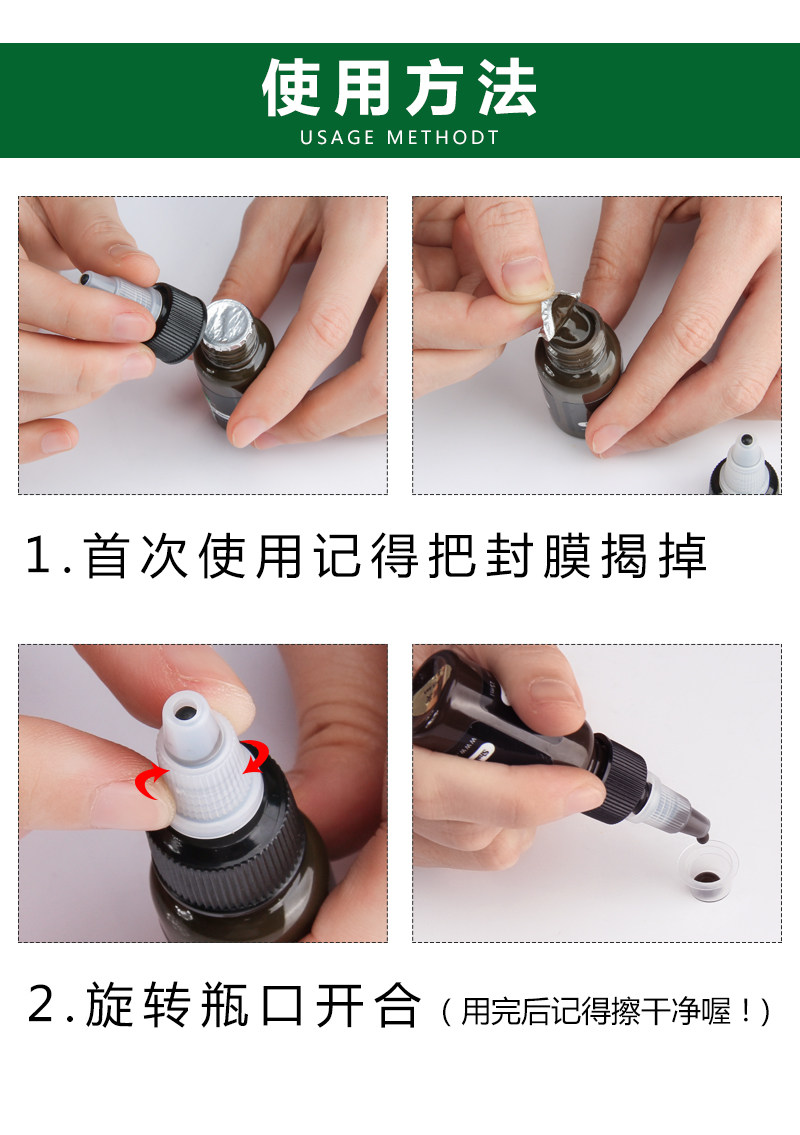 使用方法
USAGE METHODT

1.首次使用记得把封膜揭掉

2.旋转瓶口开合（用完后记得擦干净喔！）