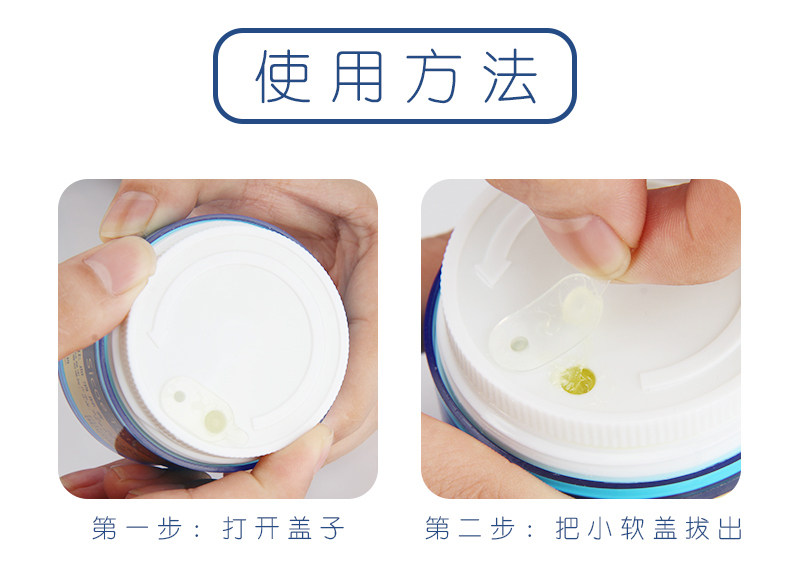 使用方法

第一步：打开盖子

第二步：把小软盖拔出