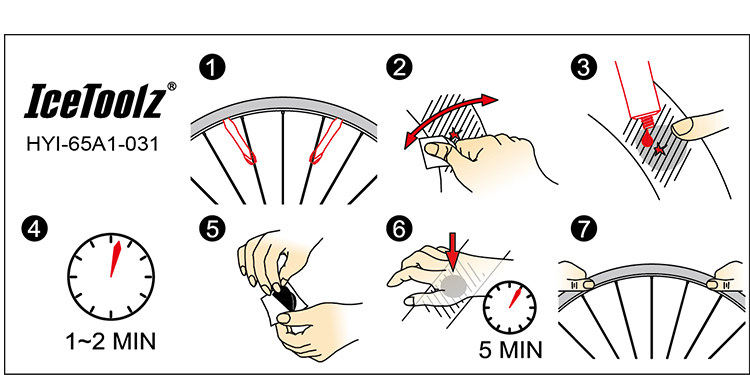 IceToolz®
HYI-65A1-031

1

2

3

4

1~2 MIN

5

6

5 MIN

7