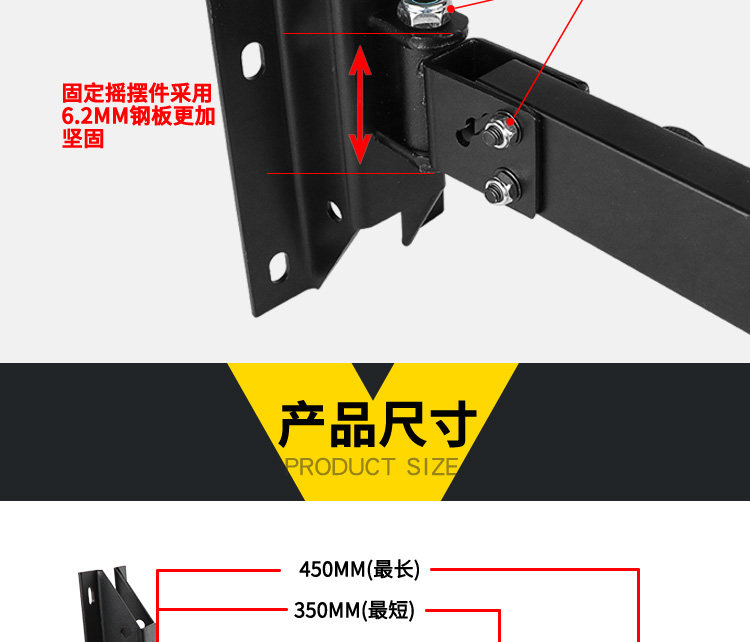 固定摇摆件采用6.2MM钢板更加坚固

产品尺寸
PRODUCT SIZE

450MM(最长)
350MM(最短)