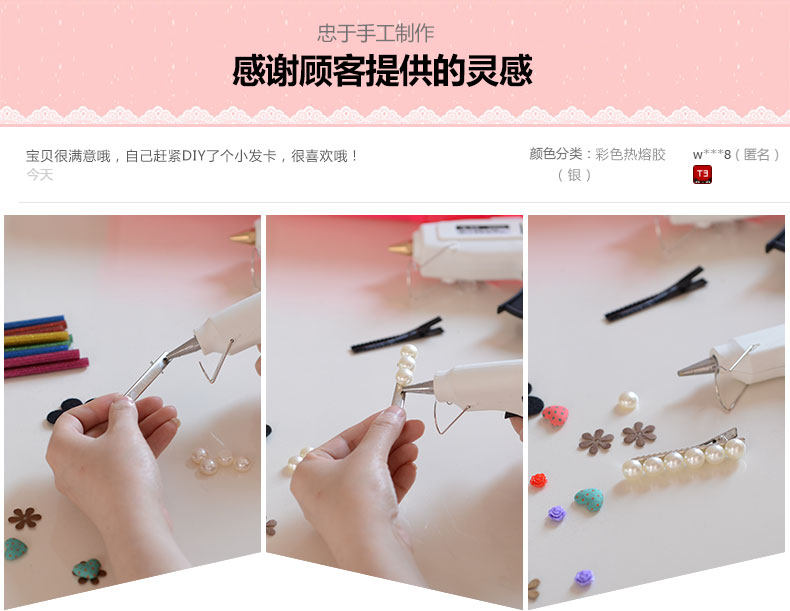 忠于手工制作

感谢顾客提供的灵感

宝贝很满意哦，自己赶紧DIY了个小发卡，很喜欢哦！
今天

颜色分类：彩色热熔胶（银）

w***8（匿名）
T3