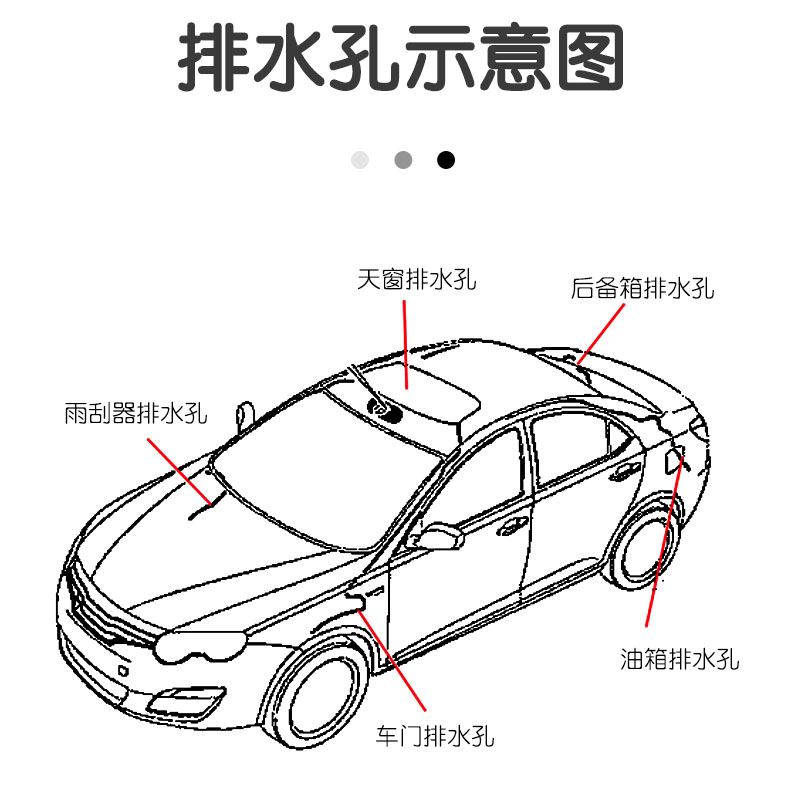 排水孔示意图

天窗排水孔

后备箱排水孔

雨刮器排水孔

油箱排水孔

车门排水孔