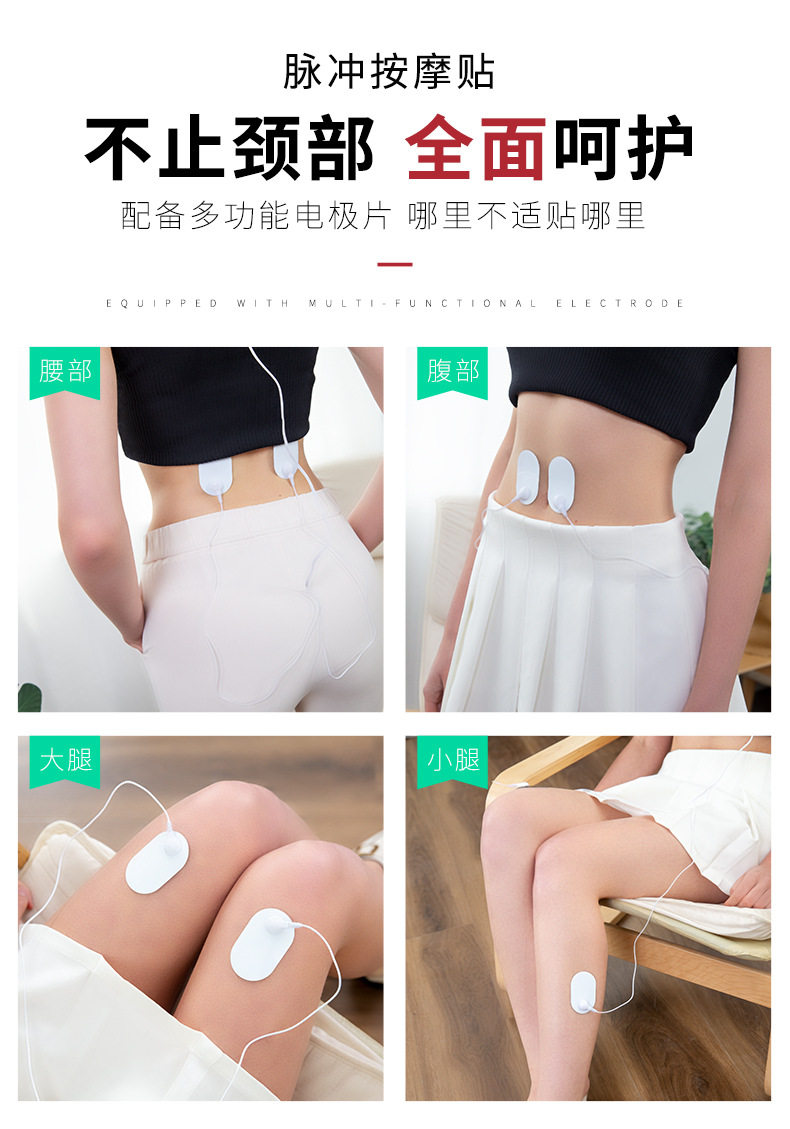 脉冲按摩贴

不止颈部 全面呵护

配备多功能电极片 哪里不适贴哪里

EQUIPPED WITH MULTI-FUNCTIONAL ELECTRODE

腰部

腹部

大腿

小腿