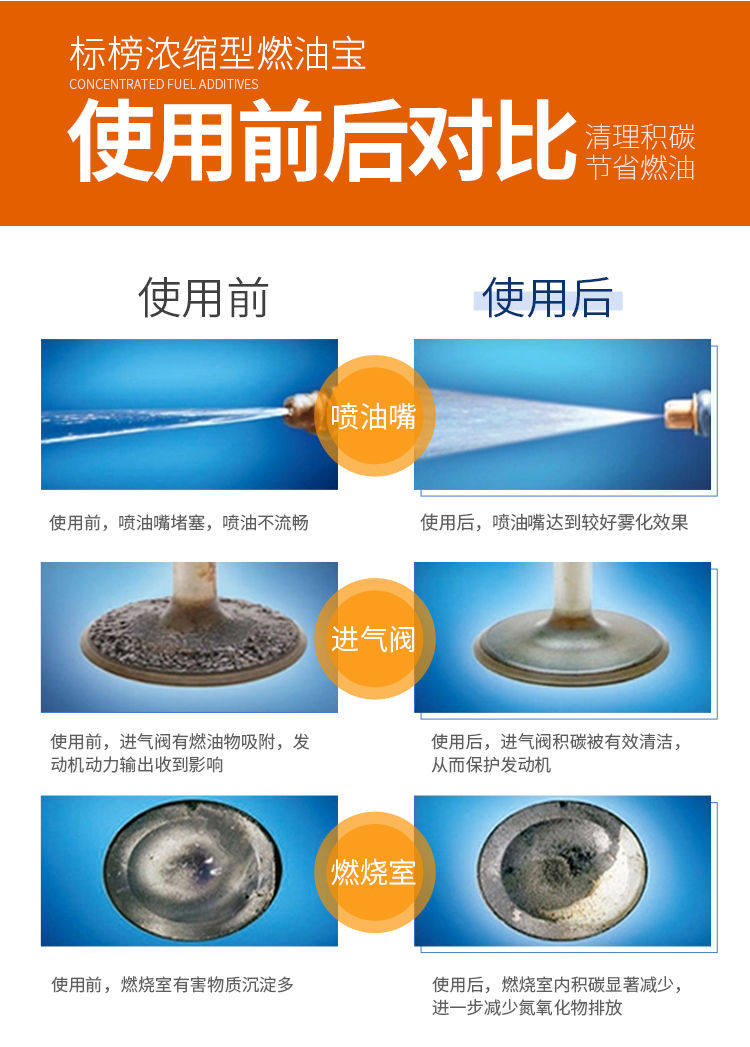 标榜浓缩型燃油宝
CONCENTRATED FUEL ADDITIVES
使用前后对比
清理积碳
节省燃油

使用前

使用后

喷油嘴

使用前，喷油嘴堵塞，喷油不流畅

使用后，喷油嘴达到较好雾化效果

进气阀

使用前，进气阀有燃油物吸附，发动机动力输出收到影响

使用后，进气阀积碳被有效清洁，从而保护发动机

燃烧室

使用前，燃烧室有害物质沉淀多

使用后，燃烧室内积碳显著减少，进一步减少氮氧化物排放