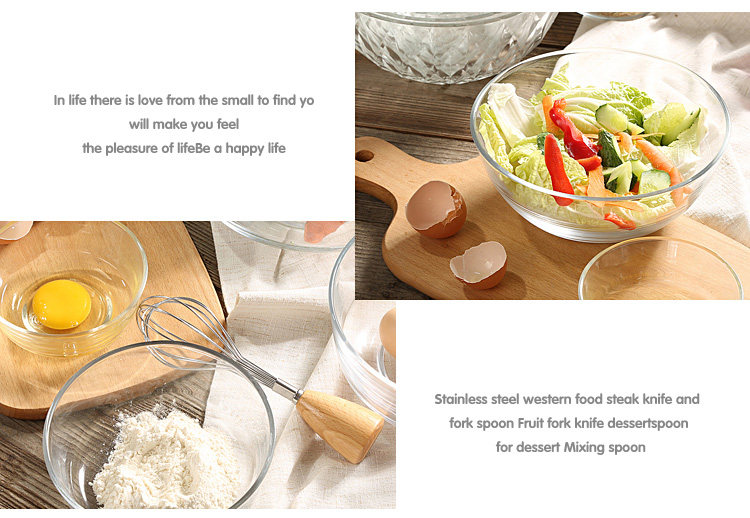 In life there is love from the small to find yo
will make you feel
the pleasure of lifeBe a happy life

Stainless steel western food steak knife and
fork spoon Fruit fork knife dessertspoon
for dessert Mixing spoon