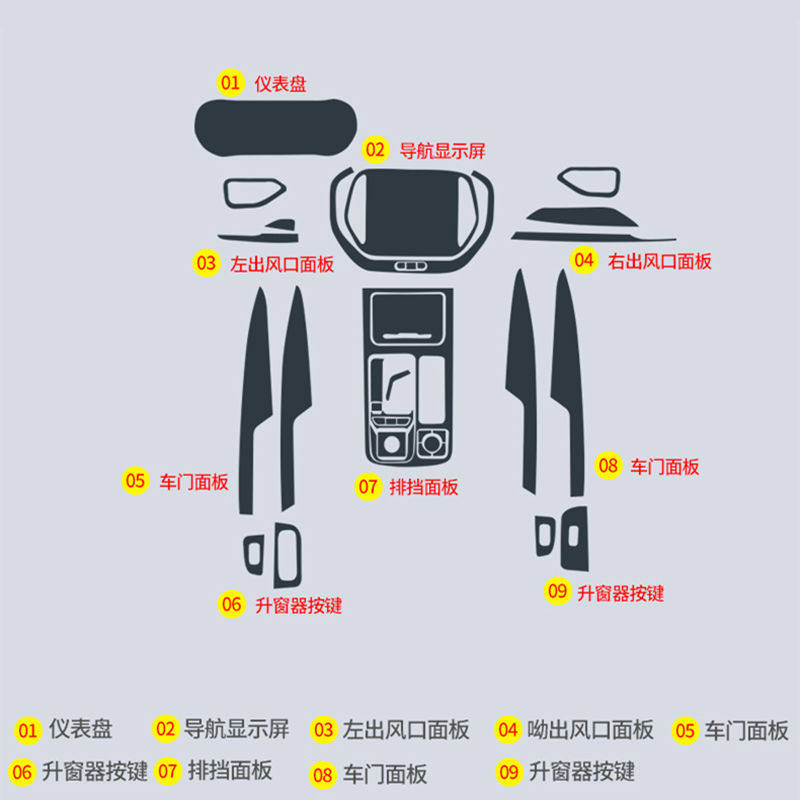 01 仪表盘

02 导航显示屏

03 左出风口面板

04 右出风口面板

05 车门面板

07 排挡面板

08 车门面板

06 升窗器按键

09 升窗器按键

01 仪表盘 02 导航显示屏 03 左出风口面板 04 呦出风口面板 05 车门面板

06 升窗器按键 07 排挡面板 08 车门面板 09 升窗器按键