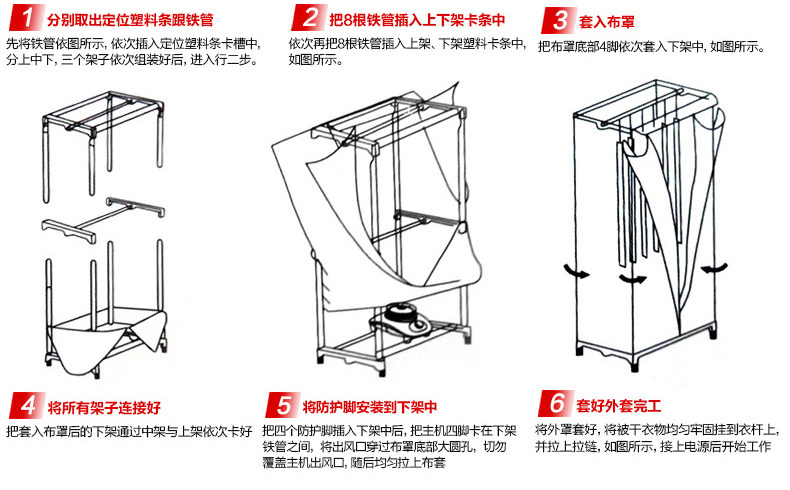 1 分别取出定位塑料条跟铁管
先将铁管依图所示，依次插入定位塑料条卡槽中，分上中下，三个架子依次组装好后，进入行二步。

2 把8根铁管插入上下架卡条中
依次再把8根铁管插入上架、下架塑料卡条中，如图所示。

3 套入布罩
把布罩底部4脚依次套入下架中，如图所示。

4 将所有架子连接好
把套入布罩后的下架通过中架与上架依次卡好

5 将防护脚安装到下架中
把四个防护脚插入下架中后，把主机四脚卡在下架铁管之间，将出风口穿过布罩底部大圆孔，切勿覆盖主机出风口，随后均匀拉上布套

6 套好外套完工
将外罩套好，将被干衣物均匀牢固挂到衣杆上，并拉上拉链，如图所示，接上电源后开始工作