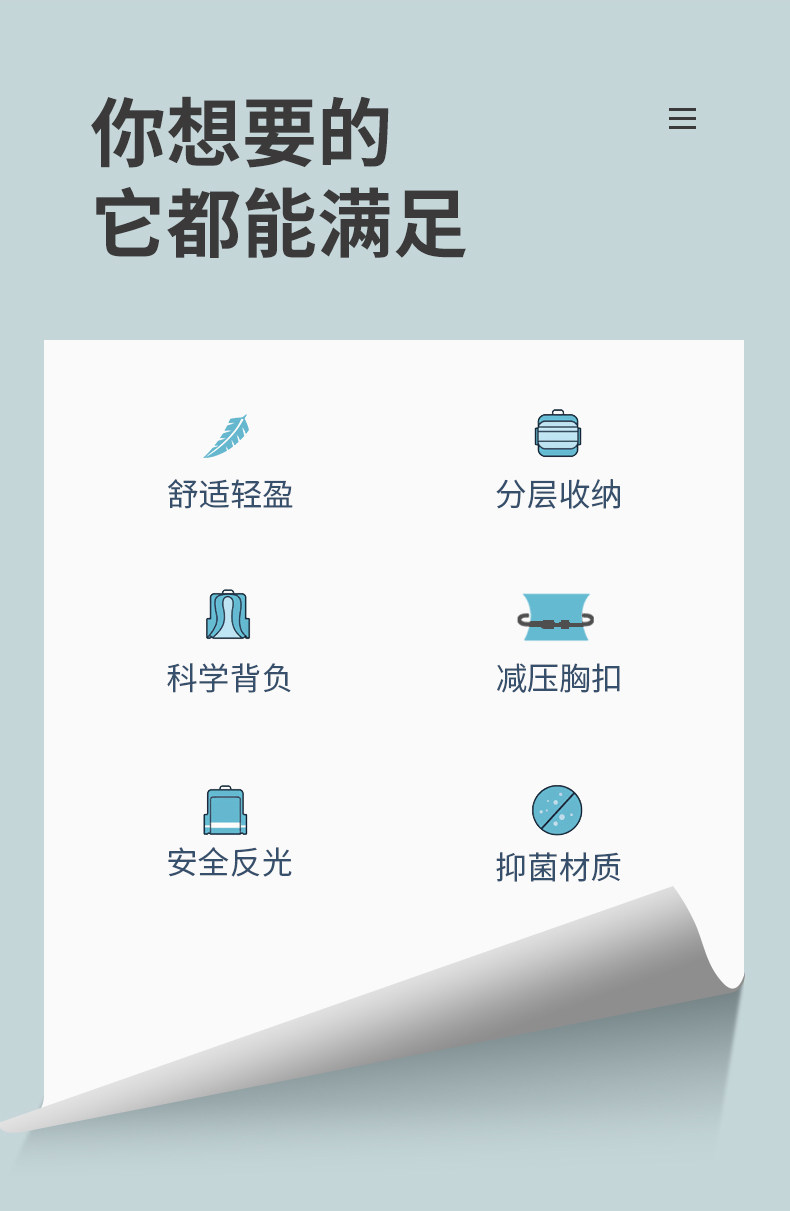 你想要的
它都能满足

舒适轻盈

分层收纳

科学背负

减压胸扣

安全反光

抑菌材质