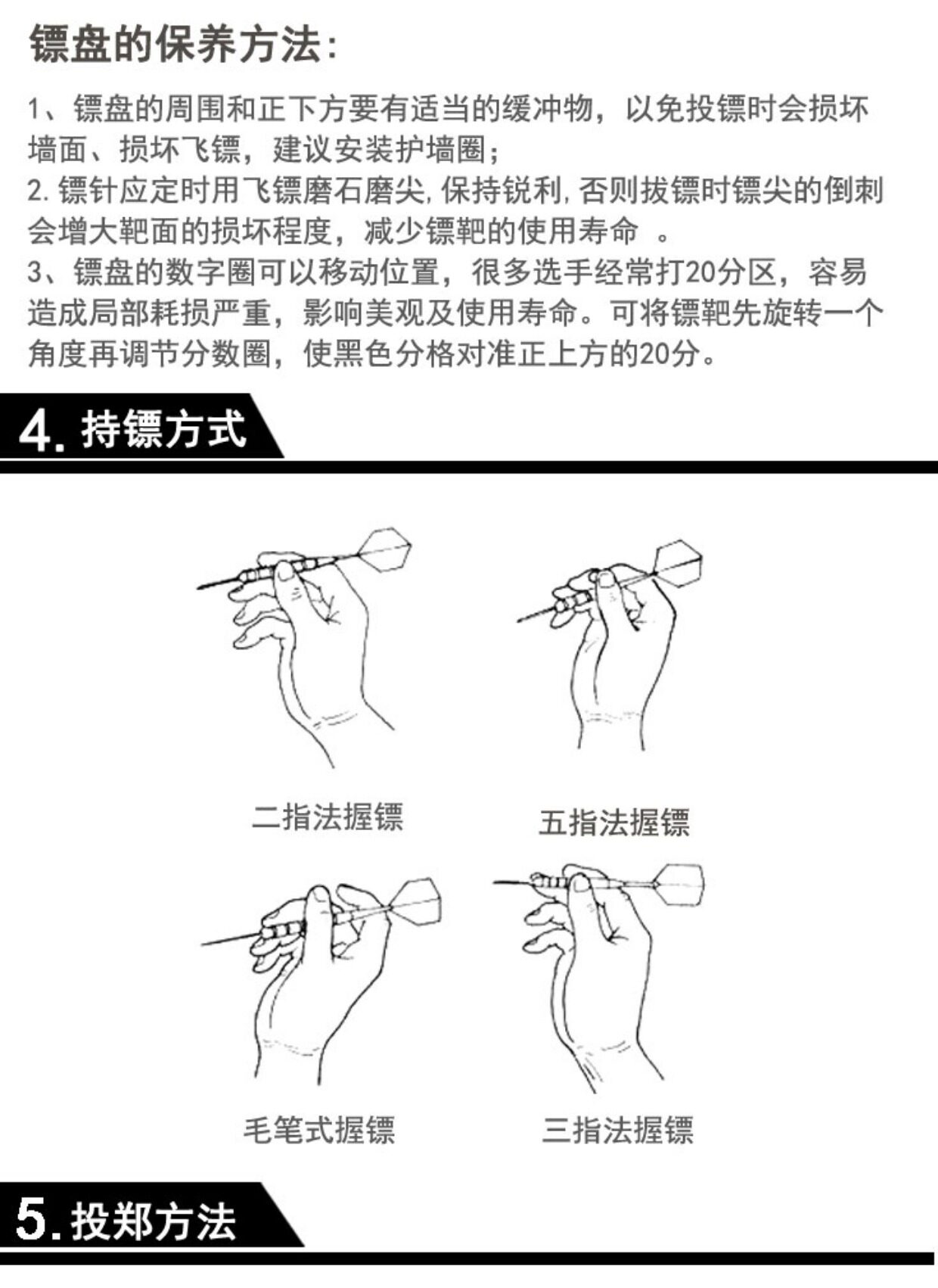 镖盘的保养方法:

1、镖盘的周围和正下方要有适当的缓冲物，以免投镖时会损坏墙面、损坏飞镖，建议安装护墙圈;
2. 镖针应定时用飞镖磨石磨尖, 保持锐利, 否则拔镖时镖尖的倒刺会增大靶面的损坏程度，减少镖靶的使用寿命 。
3、镖盘的数字圈可以移动位置，很多选手经常打20分区，容易造成局部耗损严重，影响美观及使用寿命。可将镖靶先旋转一个角度再调节分数圈，使黑色分格对准正上方的20分。

4. 持镖方式

二指法握镖

五指法握镖

毛笔式握镖

三指法握镖

5. 投郑方法