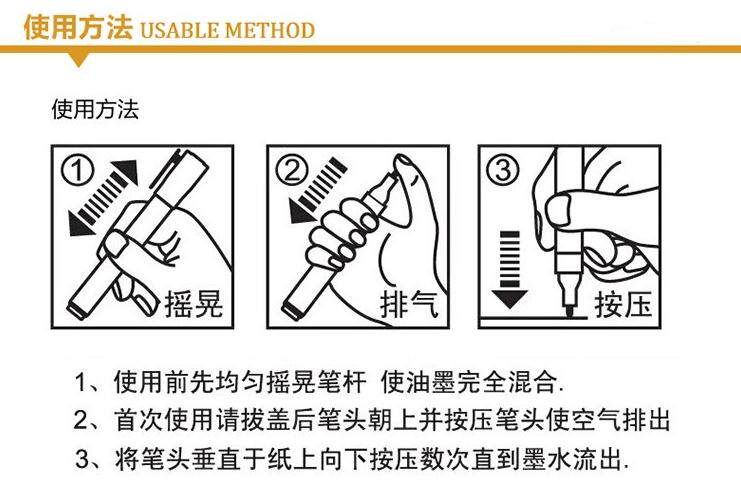 使用方法 USABLE METHOD

使用方法

① 摇晃

② 排气

③ 按压

1、使用前先均匀摇晃笔杆 使油墨完全混合.
2、首次使用请拔盖后笔头朝上并按压笔头使空气排出
3、将笔头垂直于纸上向下按压数次直到墨水流出.