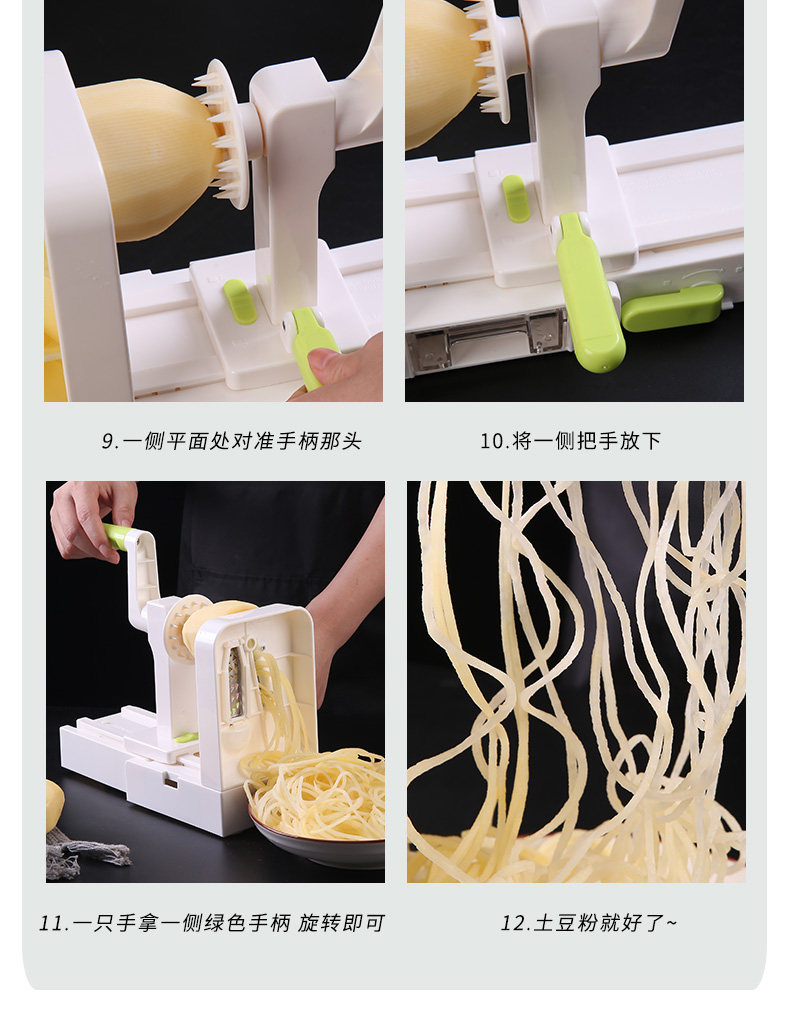 9.一侧平面处对准手柄那头

10.将一侧把手放下

11.一只手拿一侧绿色手柄 旋转即可

12.土豆粉就好了~