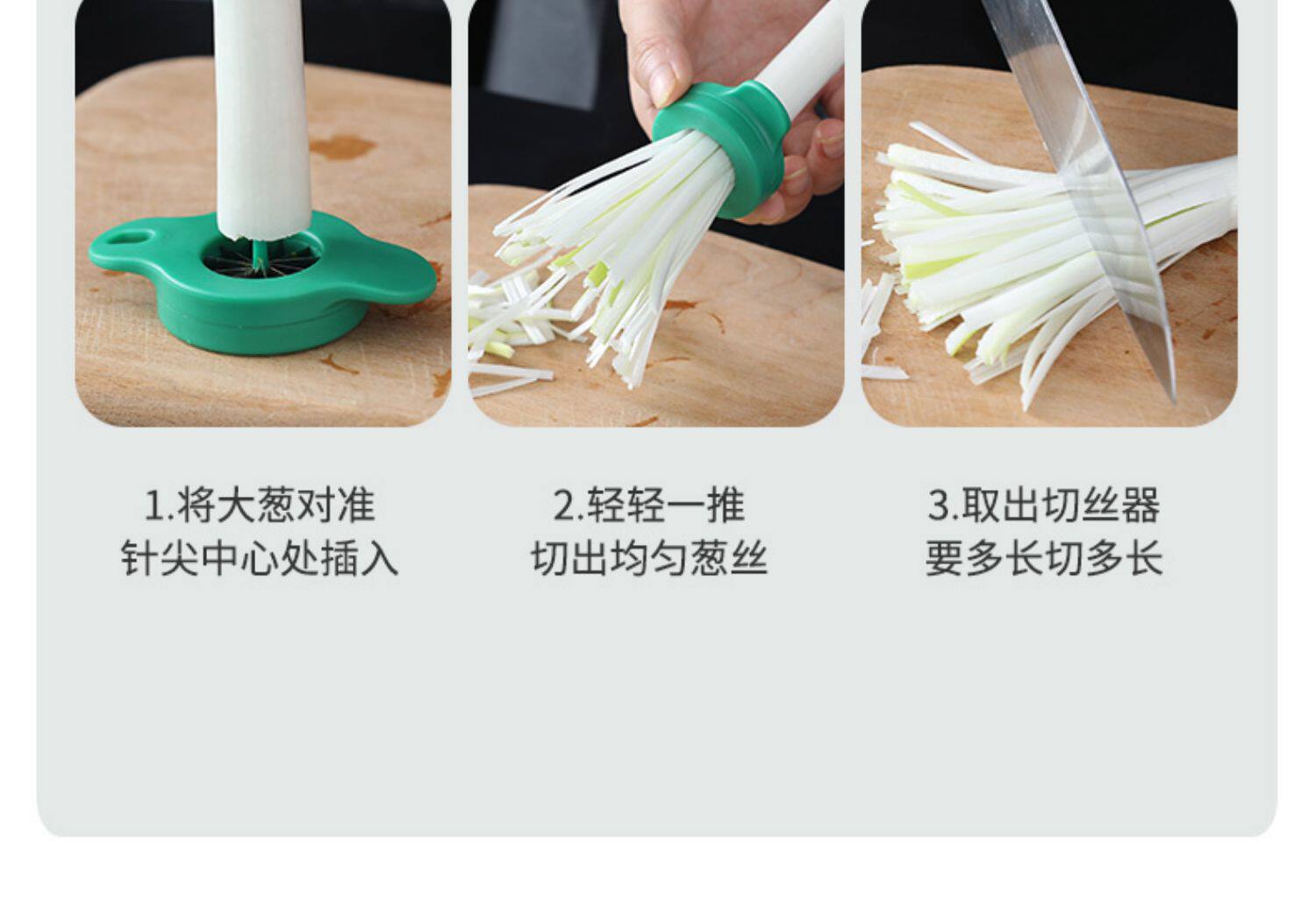 1.将大葱对准
针尖中心处插入

2.轻轻一推
切出均匀葱丝

3.取出切丝器
要多长切多长