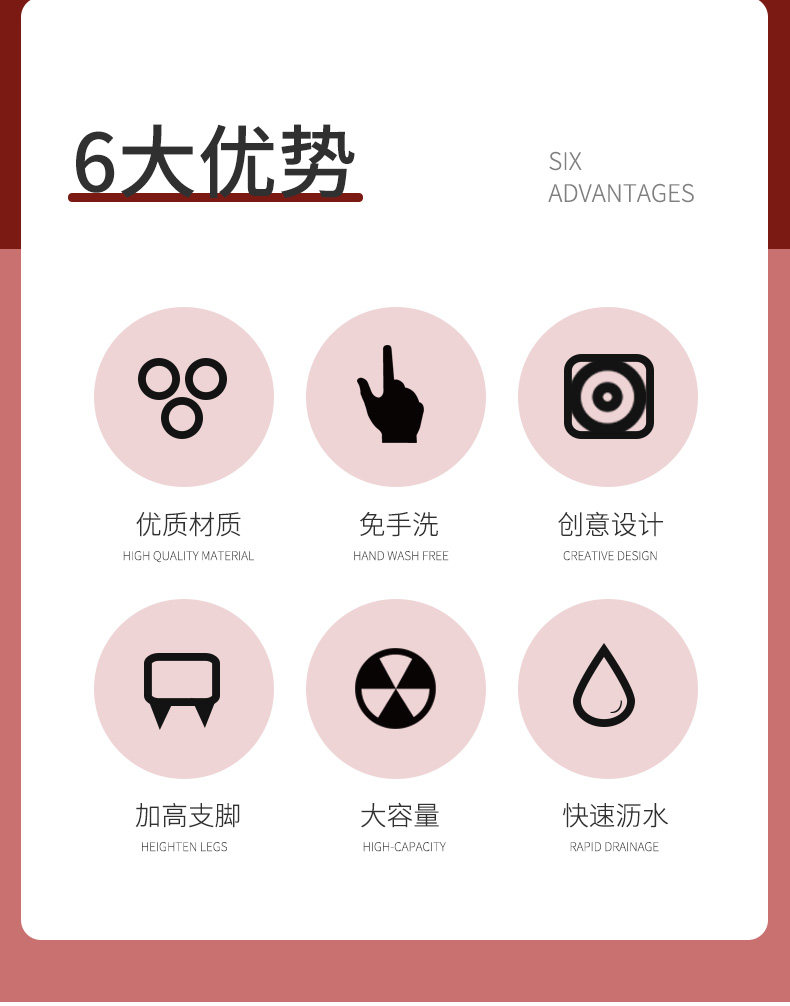 6大优势

SIX
ADVANTAGES

优质材质
HIGH QUALITY MATERIAL

免手洗
HAND WASH FREE

创意设计
CREATIVE DESIGN

加高支脚
HEIGHTEN LEGS

大容量
HIGH-CAPACITY

快速沥水
RAPID DRAINAGE